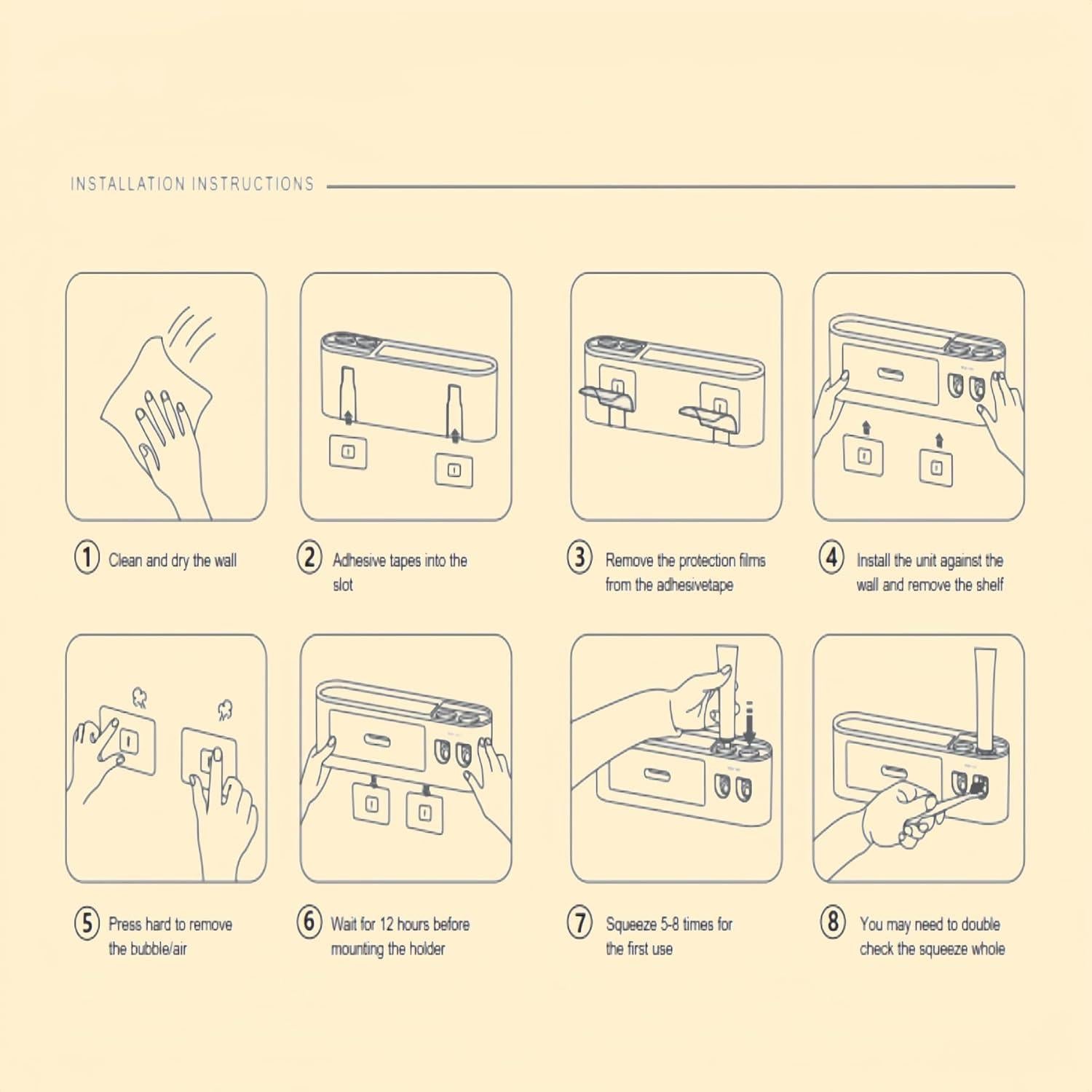 INSTALLATION INSTRUCTIONS

1 Clean and dry the wall

2 Adhesive tapes into the slot

3 Remove the protection films from the adhesivetape

4 Install the unit against the wall and remove the shelf

5 Press hard to remove the bubble/air

6 Wait for 12 hours before mounting the holder

7 Squeeze 5-8 times for the first use

8 You may need to double check the squeeze whole