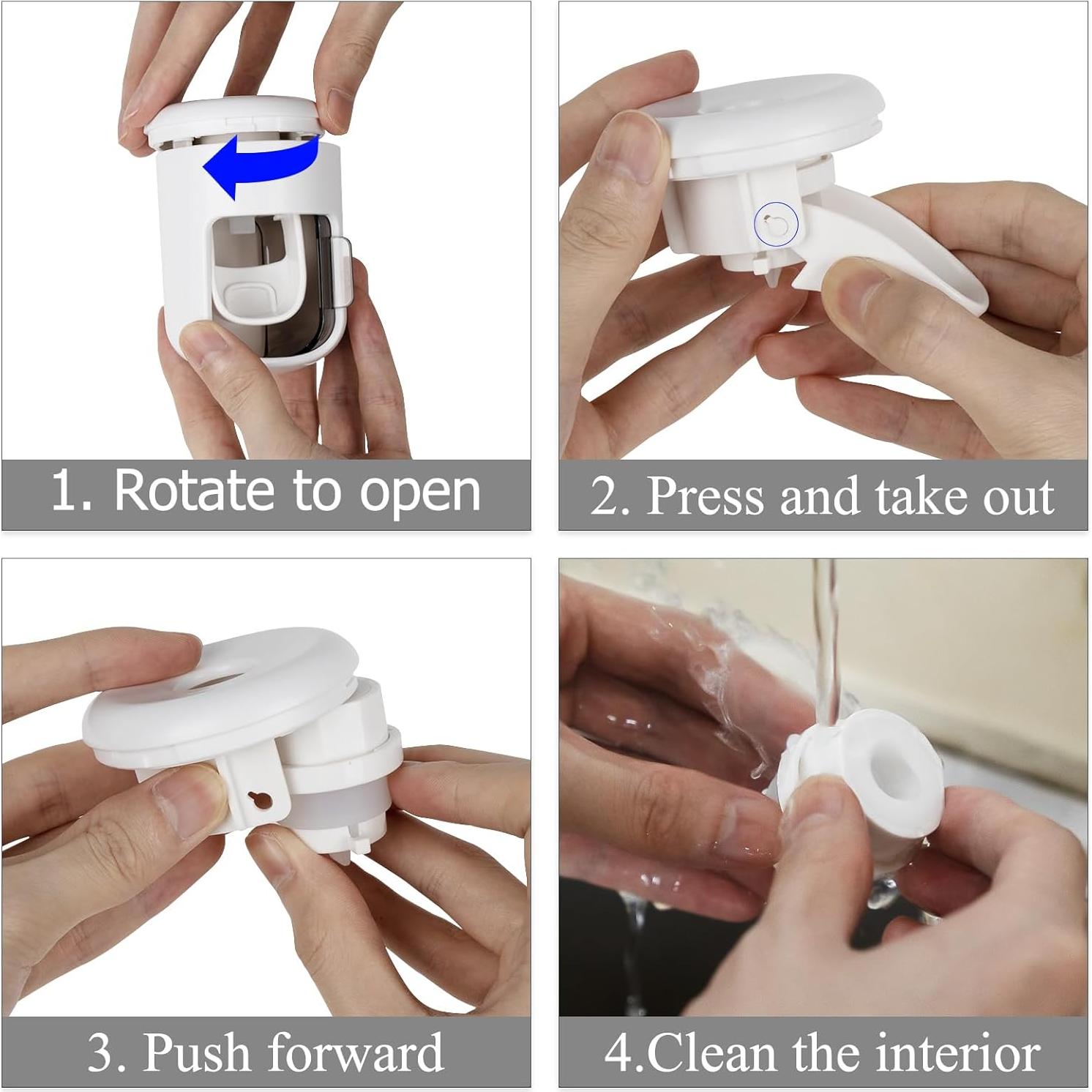 1. Rotate to open

2. Press and take out

3. Push forward

4.Clean the interior