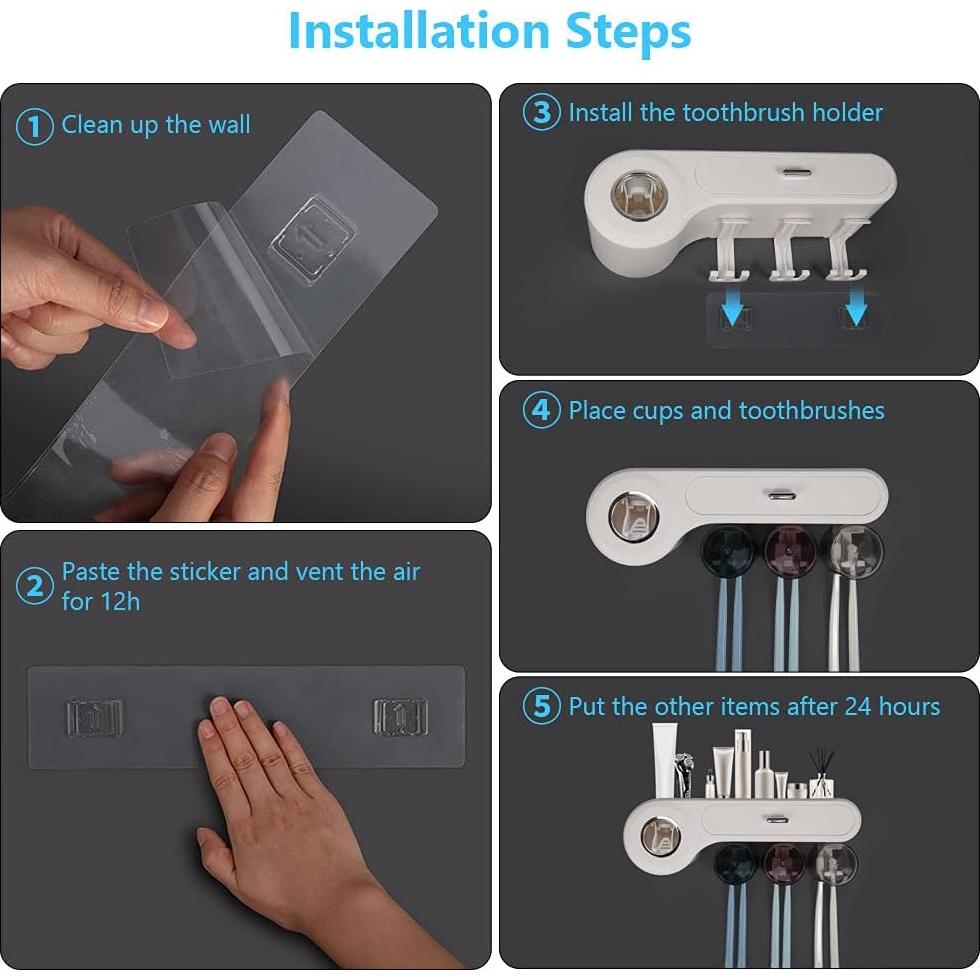 Installation Steps

① Clean up the wall

② Paste the sticker and vent the air for 12h

③ Install the toothbrush holder

④ Place cups and toothbrushes

⑤ Put the other items after 24 hours