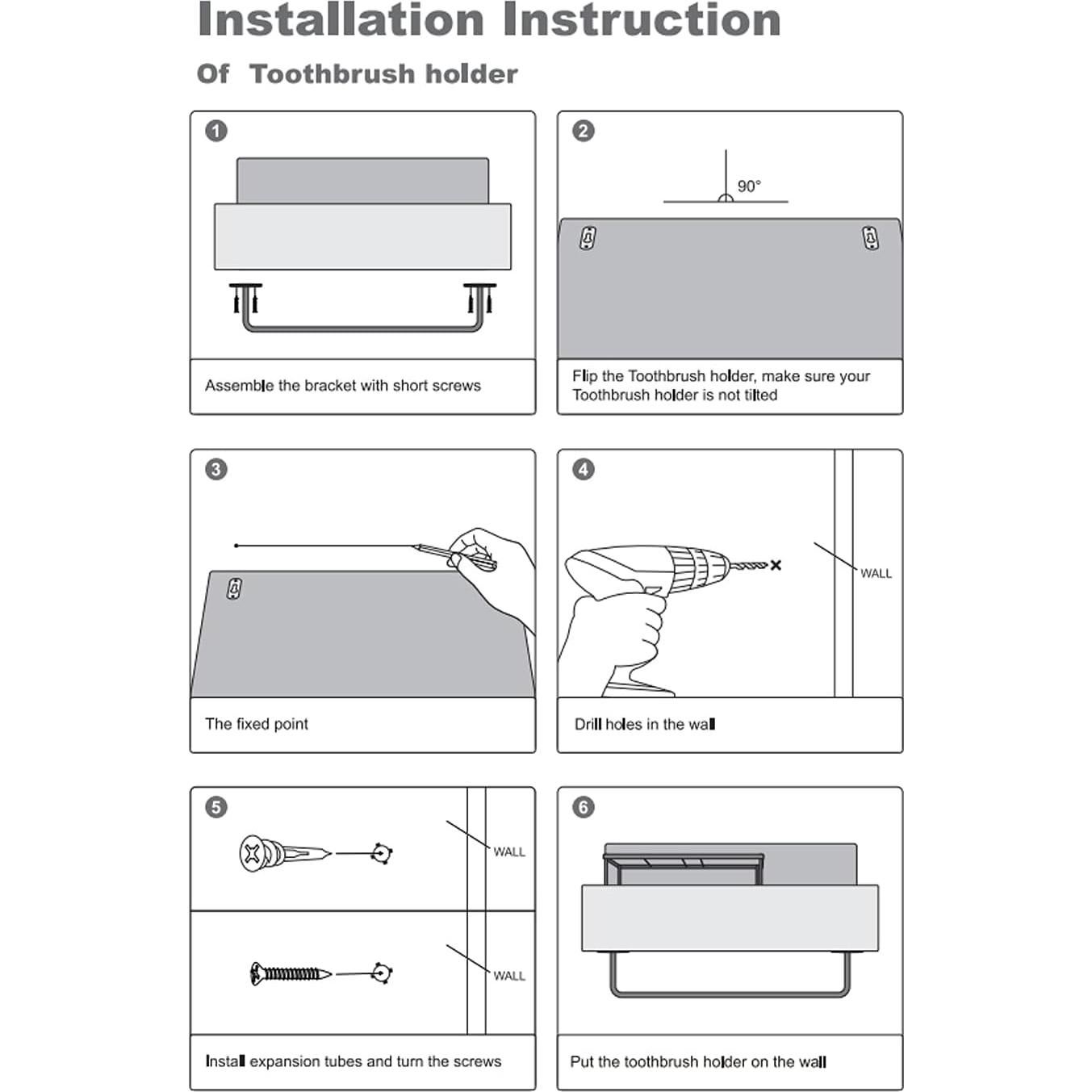 Installation Instruction

Of Toothbrush holder

1

Assemble the bracket with short screws

2

90°

Flip the Toothbrush holder, make sure your Toothbrush holder is not tilted

3

The fixed point

4

WALL

Drill holes in the wall

5

WALL

WALL

Install expansion tubes and turn the screws

6

Put the toothbrush holder on the wall