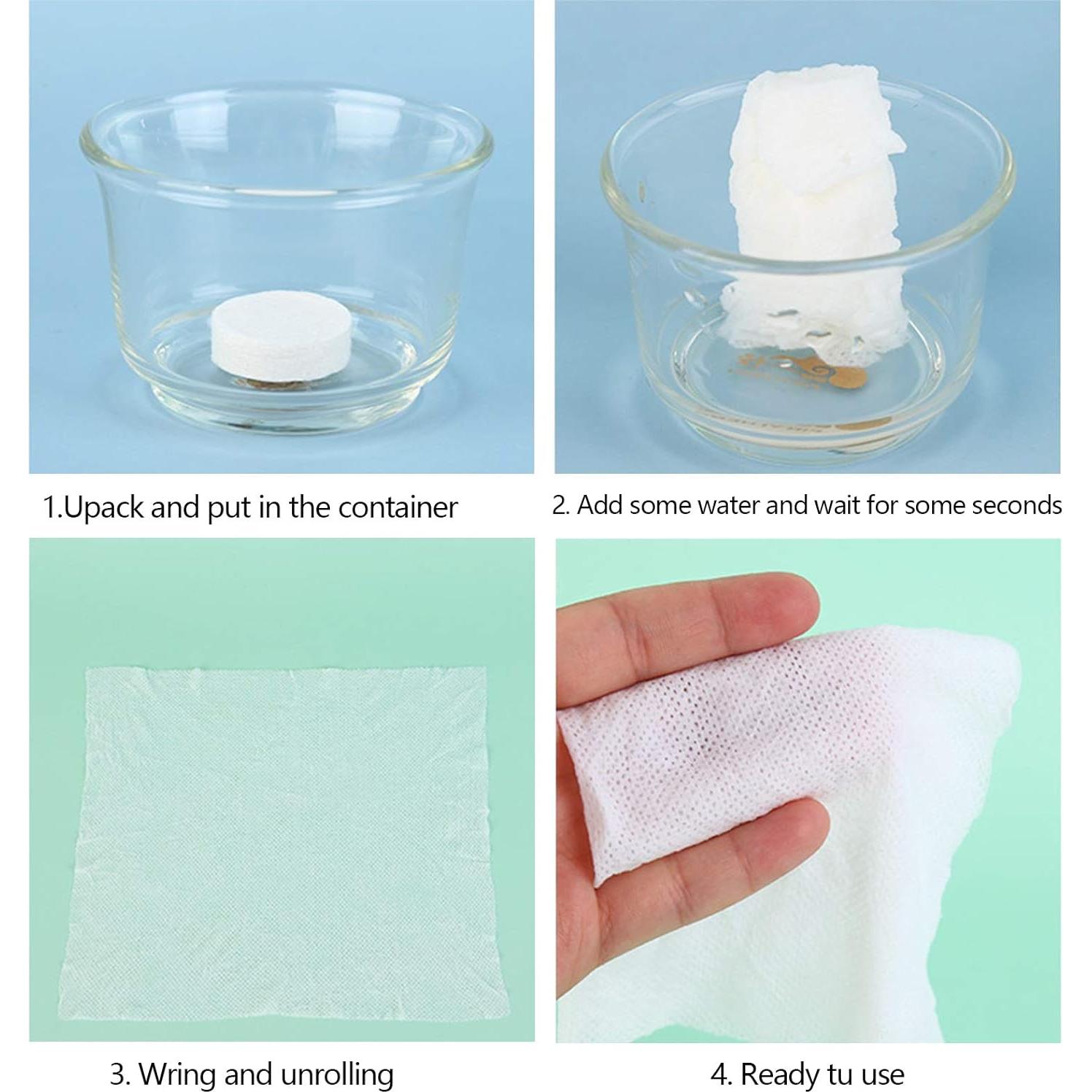 1.Upack and put in the container

2. Add some water and wait for some seconds

3. Wring and unrolling

4. Ready tu use