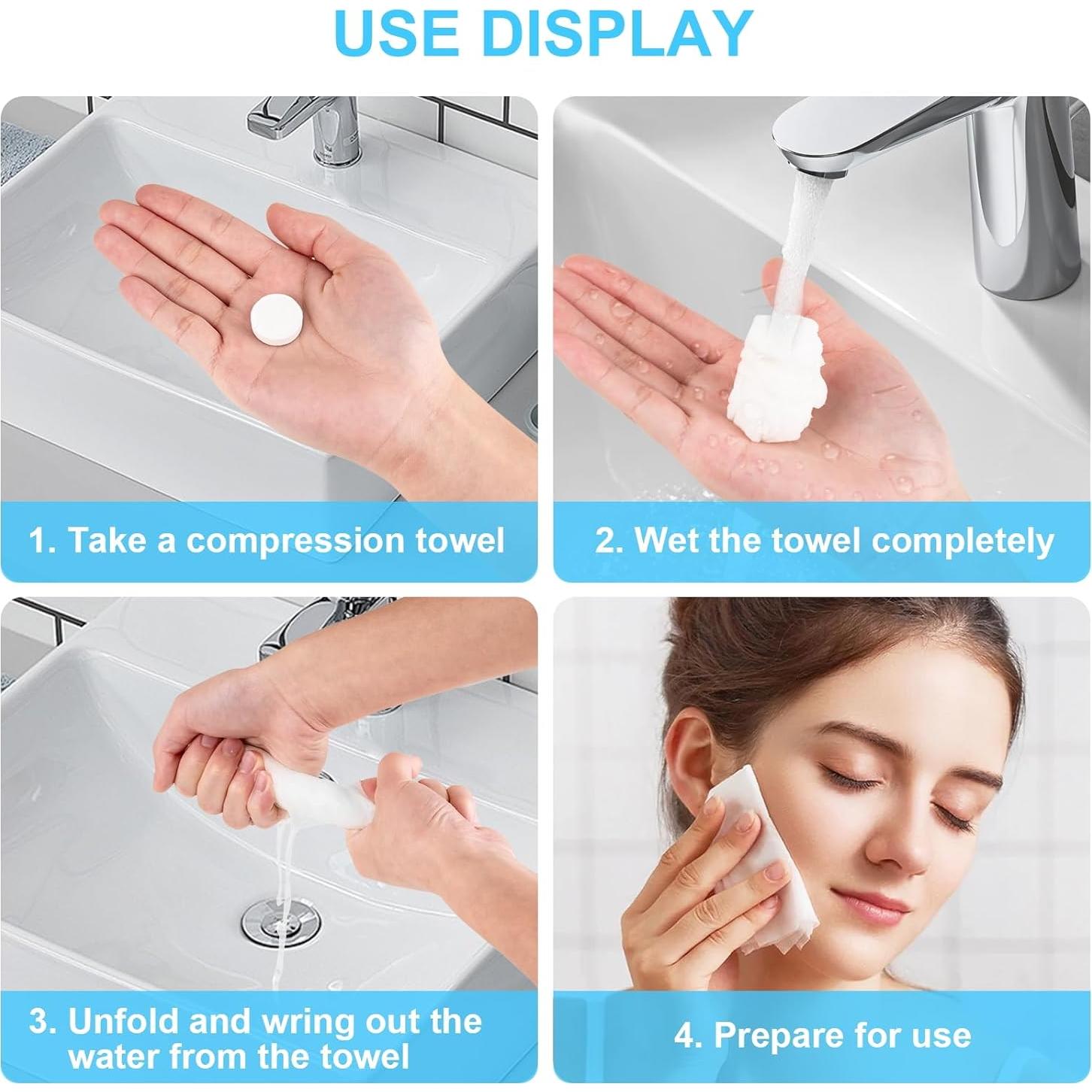 USE DISPLAY

1. Take a compression towel

2. Wet the towel completely

3. Unfold and wring out the water from the towel

4. Prepare for use