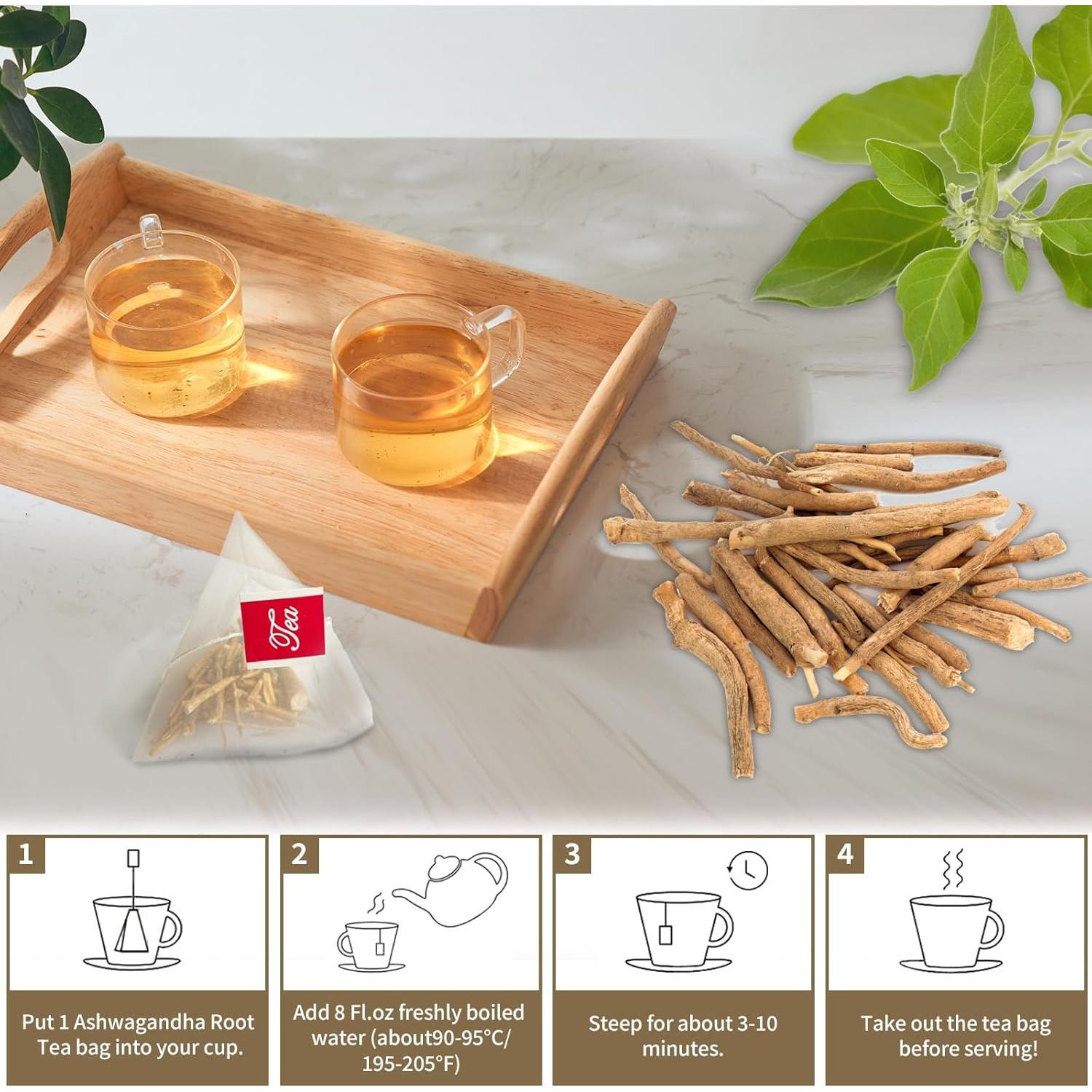 Tea

1

Put 1 Ashwagandha Root Tea bag into your cup.

2

Add 8 Fl.oz freshly boiled water (about90-95°C/ 195-205°F)

3

Steep for about 3-10 minutes.

4

Take out the tea bag before serving!