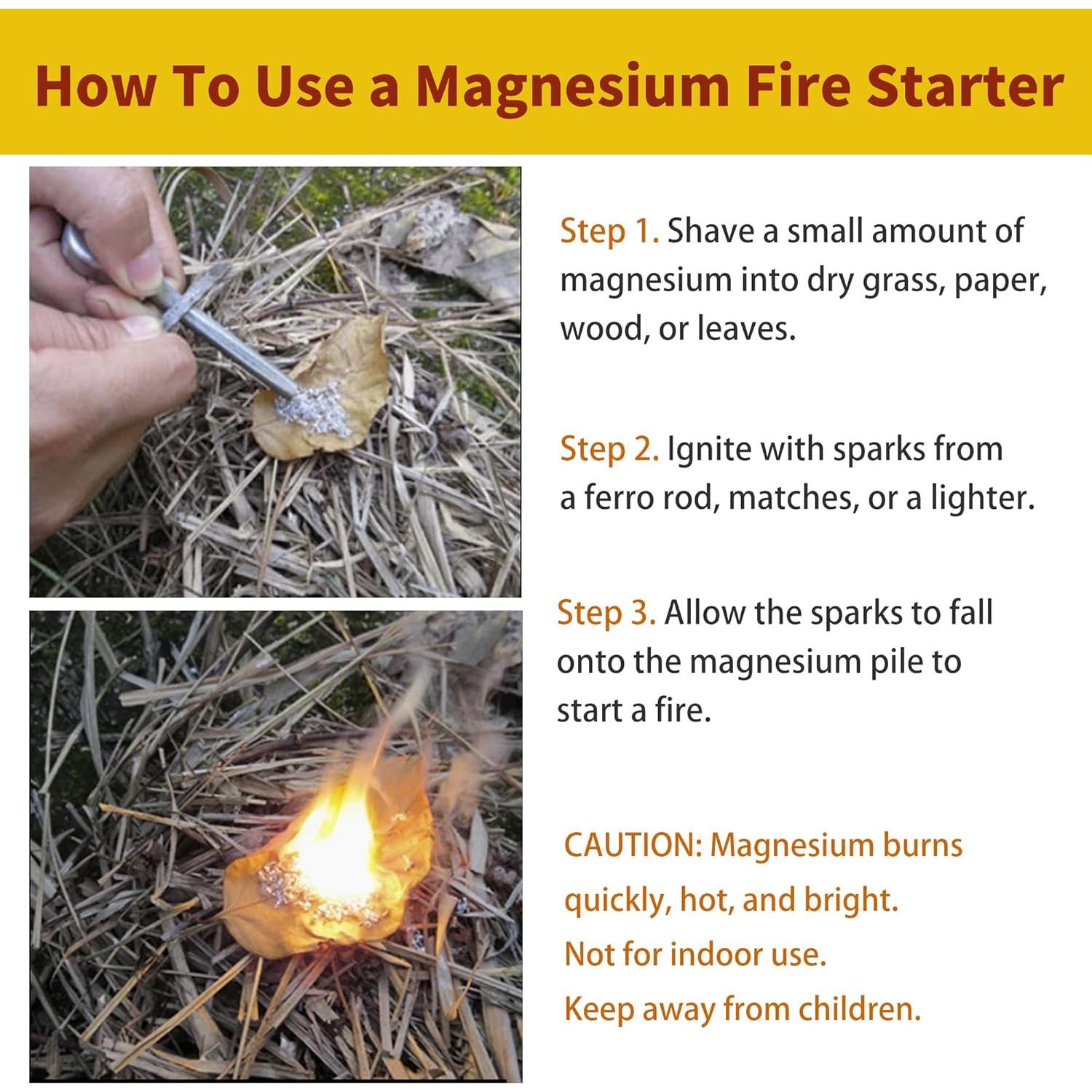 How To Use a Magnesium Fire Starter

Step 1. Shave a small amount of magnesium into dry grass, paper, wood, or leaves.

Step 2. Ignite with sparks from a ferro rod, matches, or a lighter.

Step 3. Allow the sparks to fall onto the magnesium pile to start a fire.

CAUTION: Magnesium burns quickly, hot, and bright.
Not for indoor use.
Keep away from children.