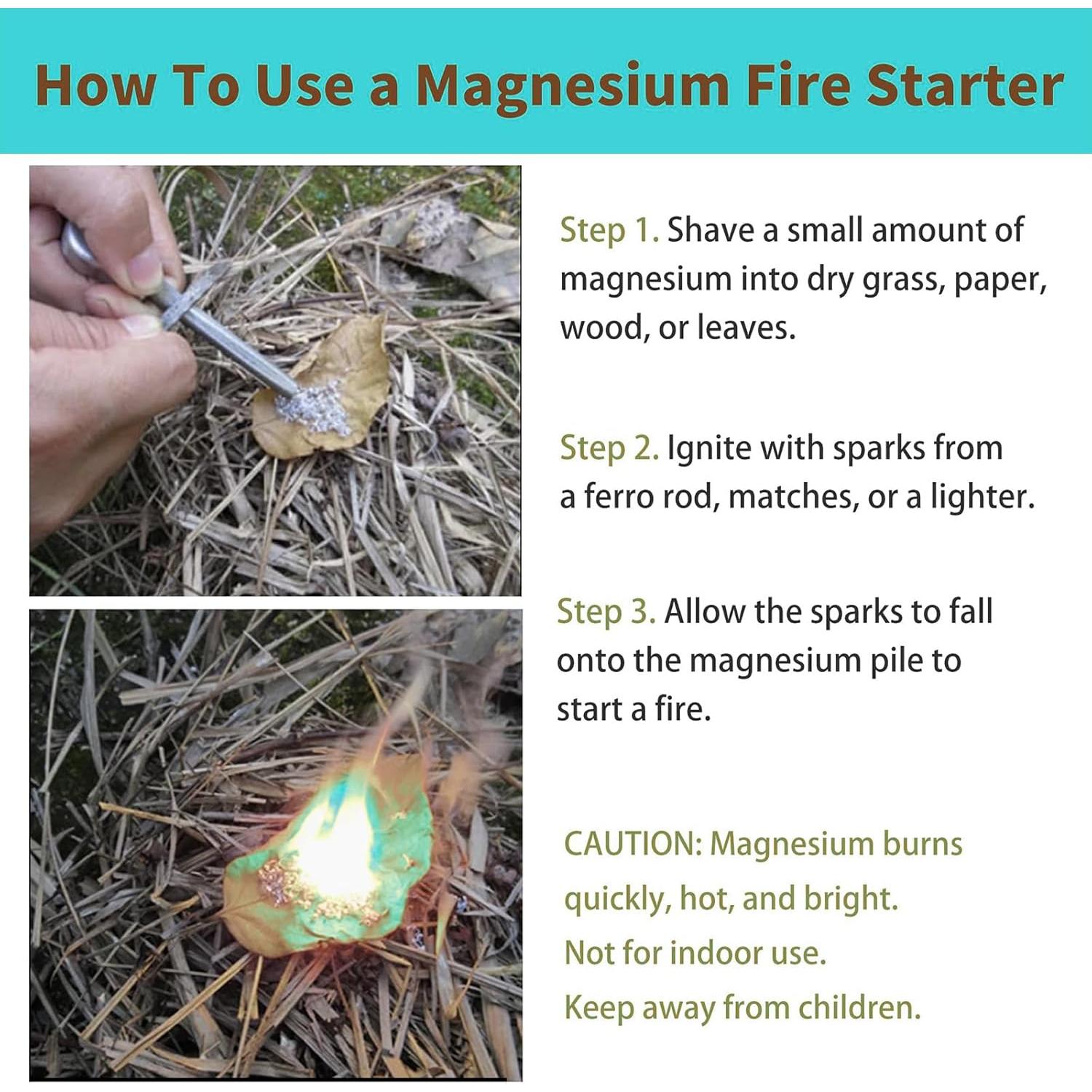 How To Use a Magnesium Fire Starter

Step 1. Shave a small amount of magnesium into dry grass, paper, wood, or leaves.

Step 2. Ignite with sparks from a ferro rod, matches, or a lighter.

Step 3. Allow the sparks to fall onto the magnesium pile to start a fire.

CAUTION: Magnesium burns quickly, hot, and bright.
Not for indoor use.
Keep away from children.