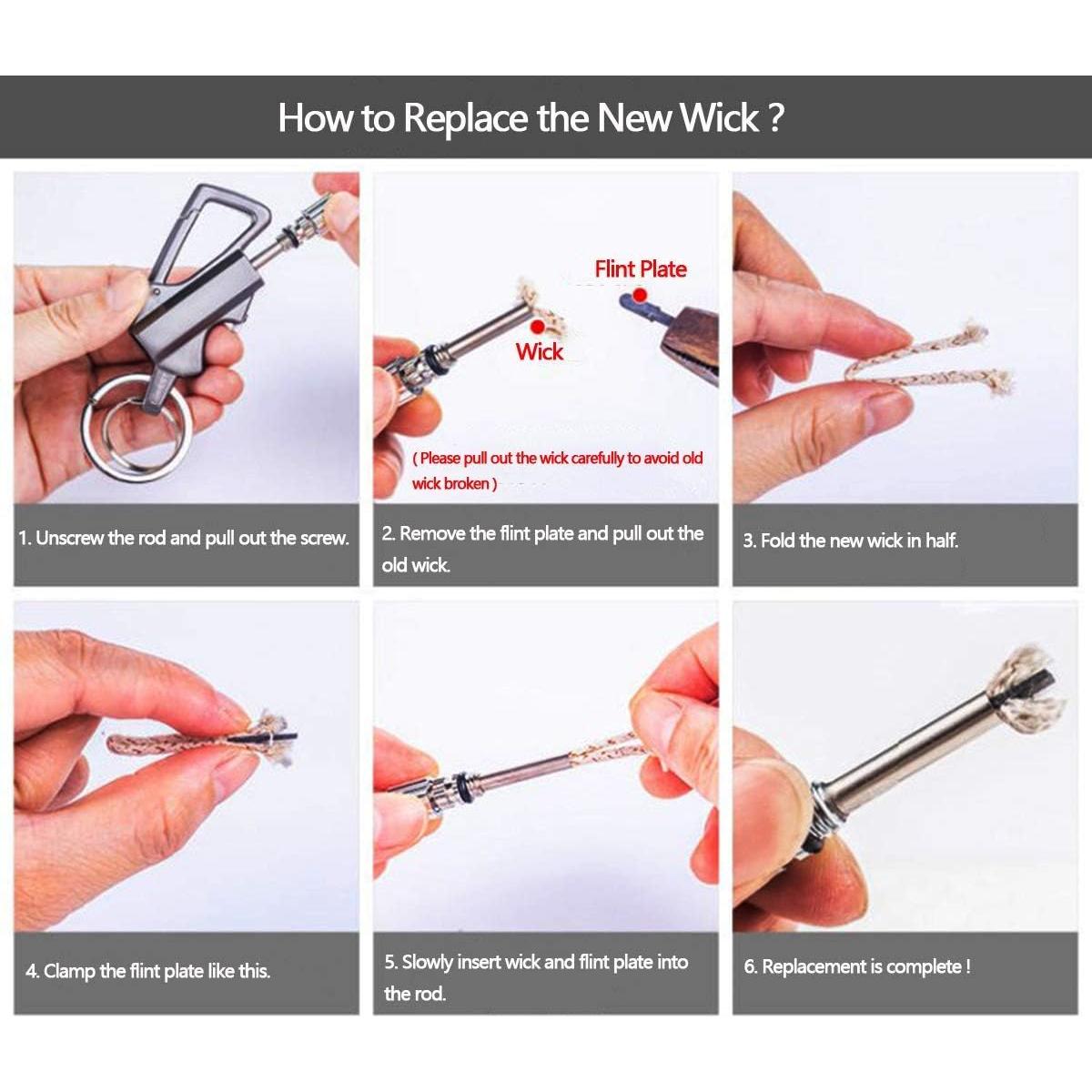 How to Replace the New Wick ?

1. Unscrew the rod and pull out the screw.

Flint Plate

Wick

( Please pull out the wick carefully to avoid old wick broken )

2. Remove the flint plate and pull out the old wick.

3. Fold the new wick in half.

4. Clamp the flint plate like this.

5. Slowly insert wick and flint plate into the rod.

6. Replacement is complete !