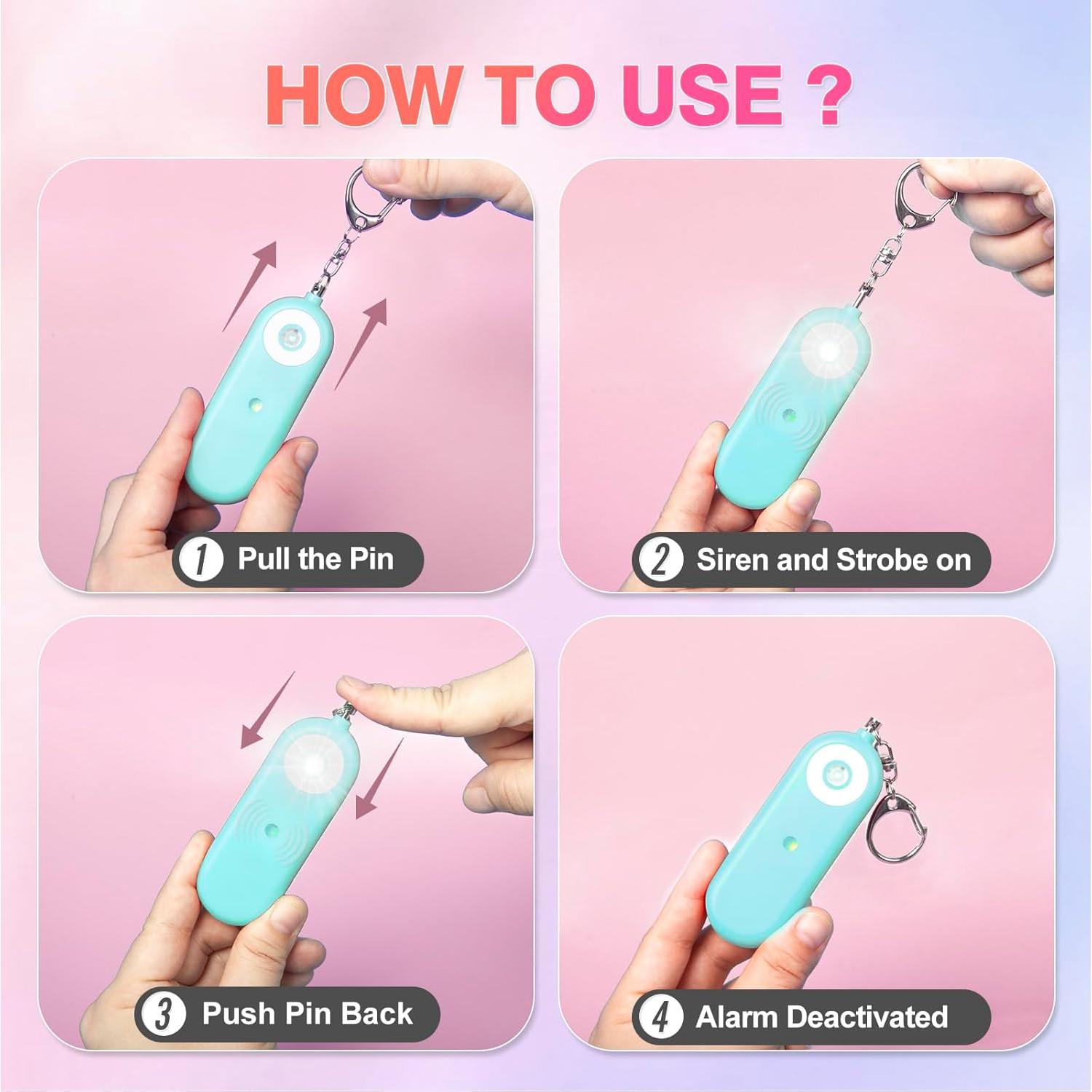 HOW TO USE ?

1 Pull the Pin

2 Siren and Strobe on

3 Push Pin Back

4 Alarm Deactivated