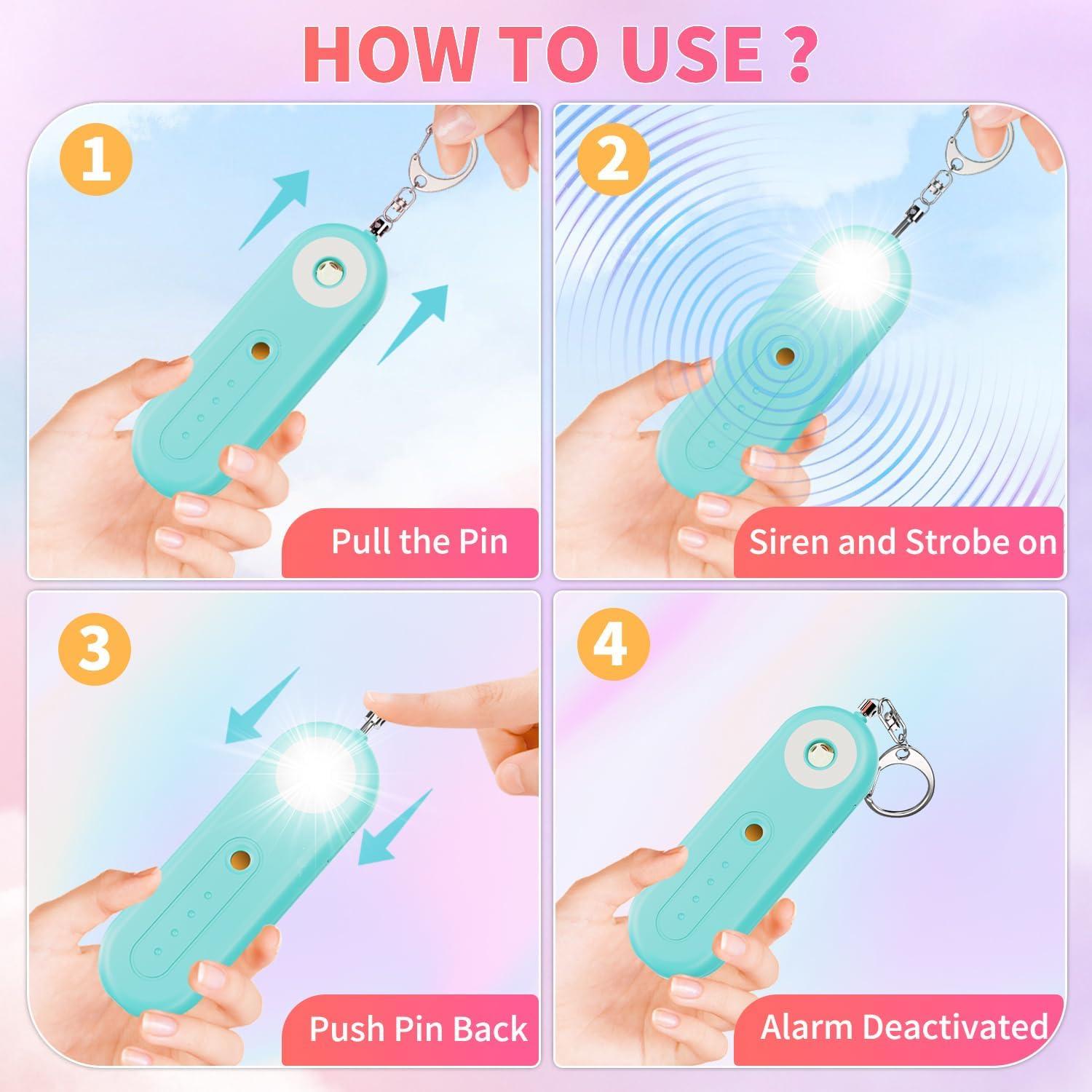 HOW TO USE ?

1

Pull the Pin

2

Siren and Strobe on

3

Push Pin Back

4

Alarm Deactivated