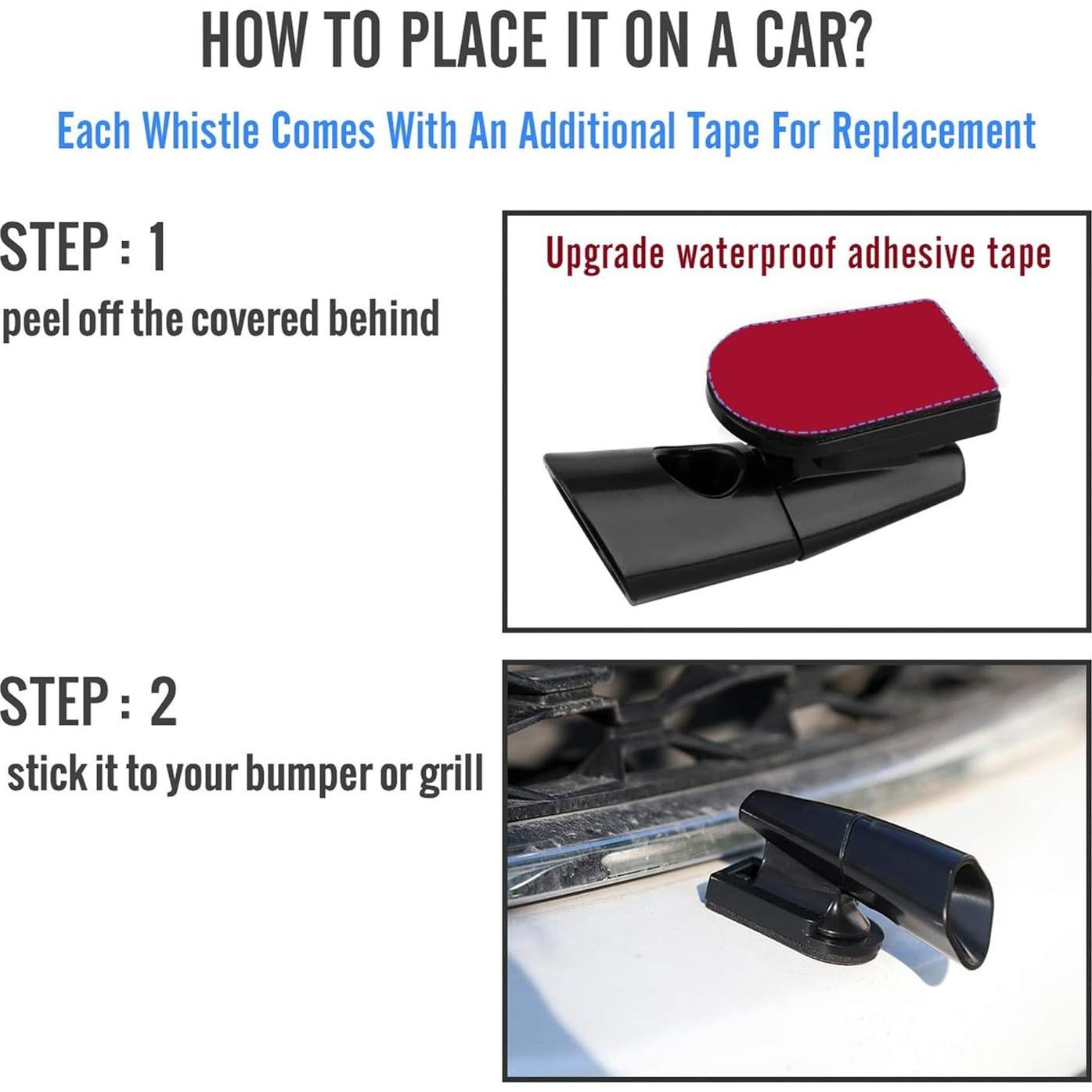 HOW TO PLACE IT ON A CAR?

Each Whistle Comes With An Additional Tape For Replacement

STEP : 1
peel off the covered behind

Upgrade waterproof adhesive tape

STEP : 2
stick it to your bumper or grill