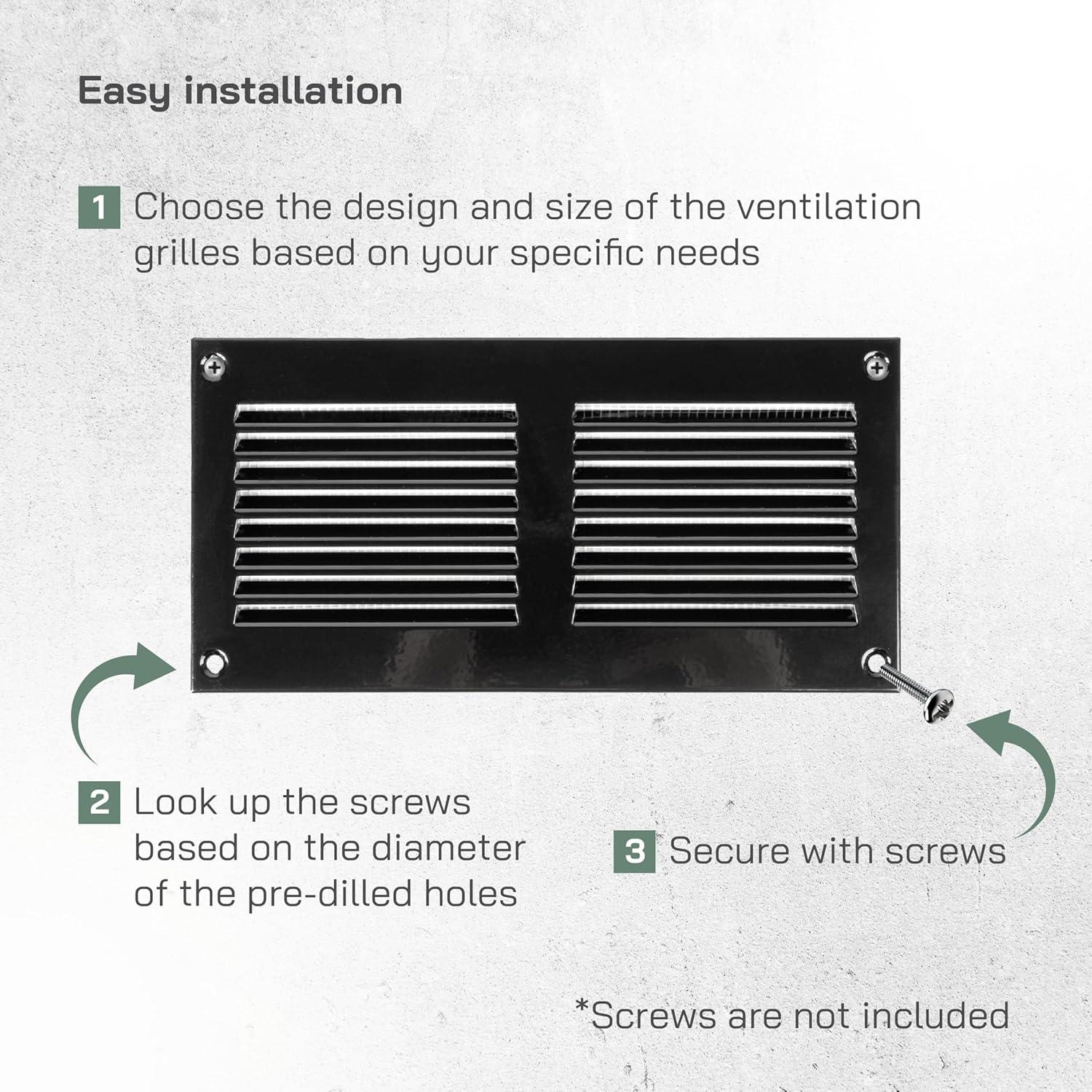 Easy installation

1 Choose the design and size of the ventilation grilles based on your specific needs

2 Look up the screws based on the diameter of the pre-dilled holes

3 Secure with screws

*Screws are not included