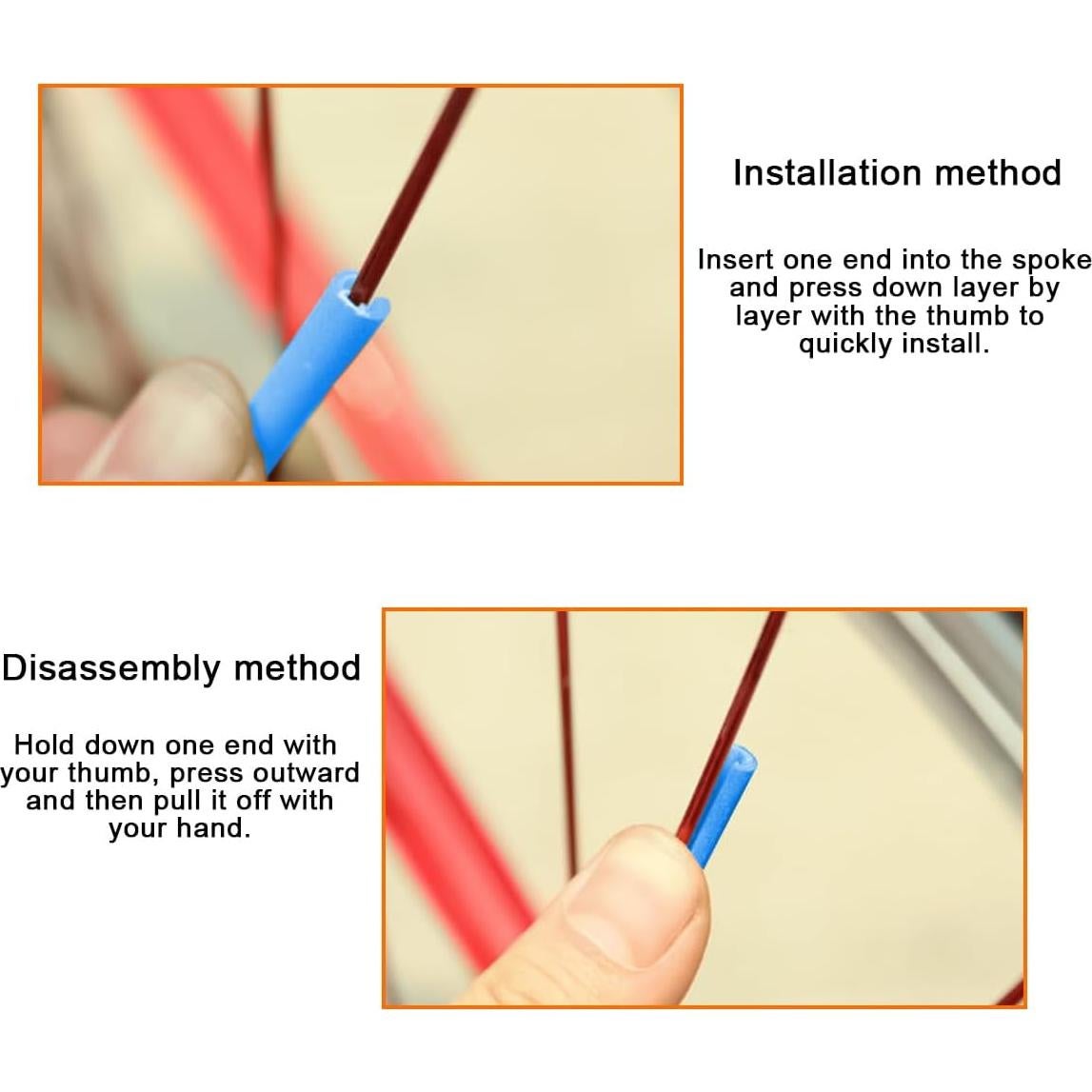 Installation method

Insert one end into the spoke and press down layer by layer with the thumb to quickly install.

Disassembly method

Hold down one end with your thumb, press outward and then pull it off with your hand.