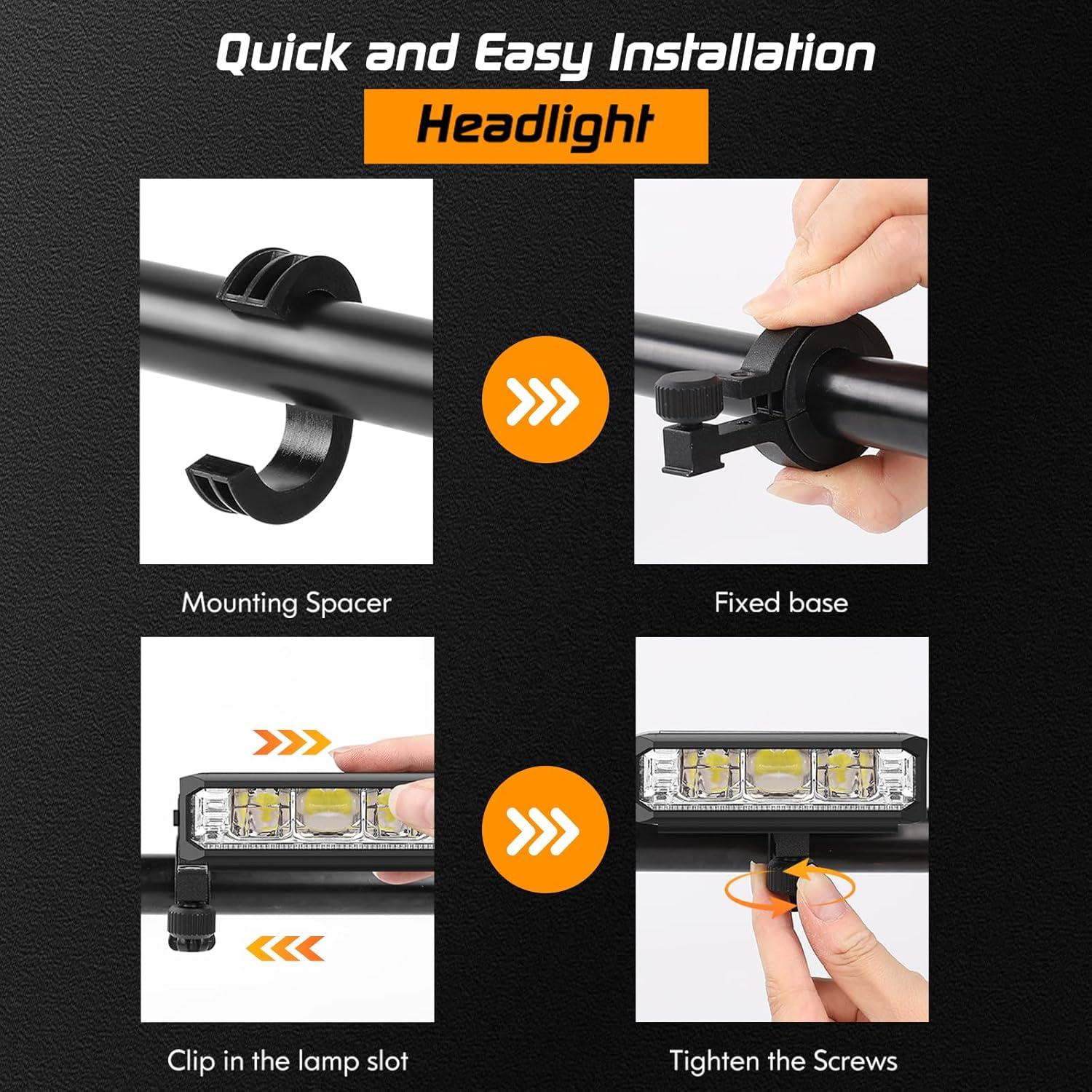 Quick and Easy Installation

Headlight

Mounting Spacer

Fixed base

Clip in the lamp slot

Tighten the Screws