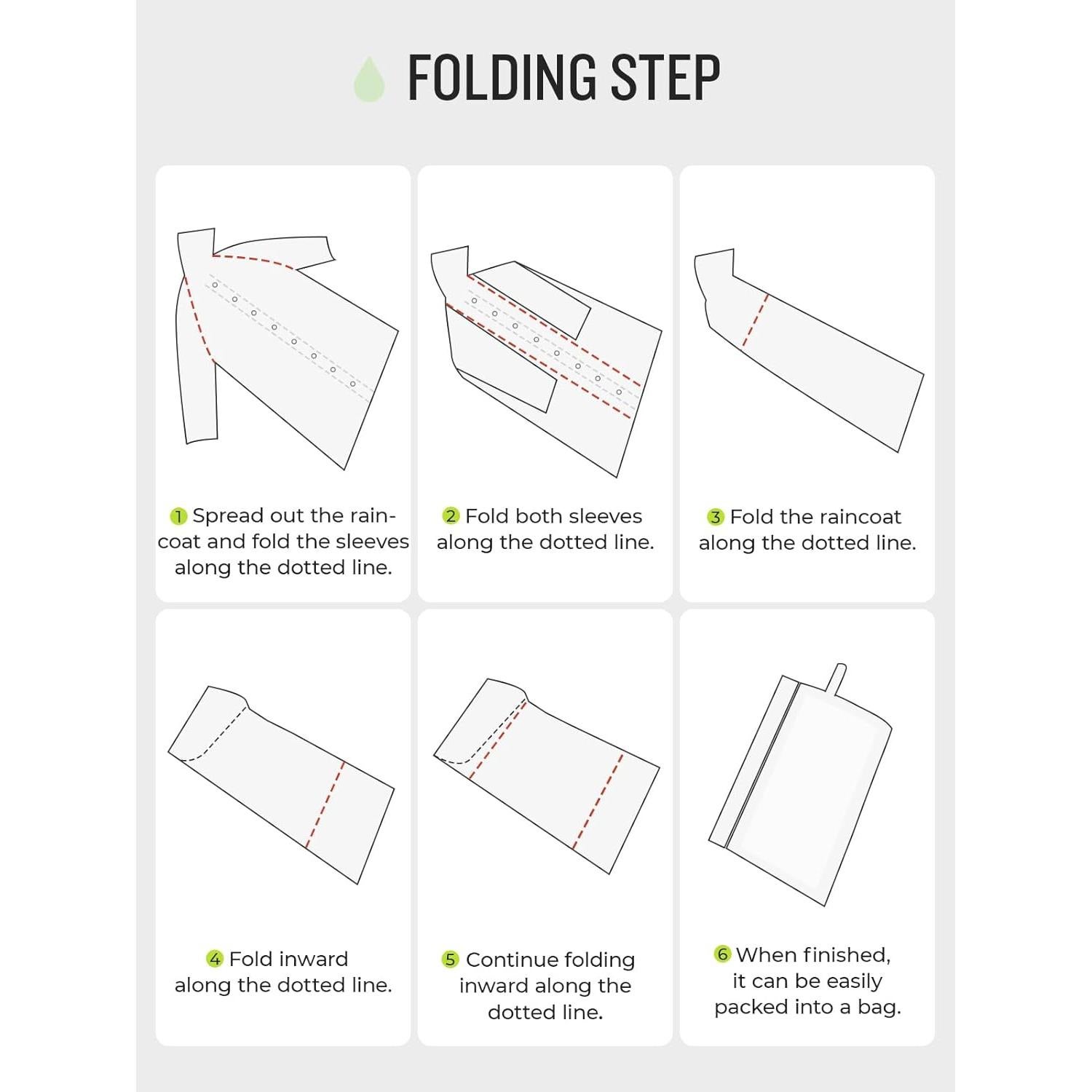 FOLDING STEP

1 Spread out the raincoat and fold the sleeves along the dotted line.

2 Fold both sleeves along the dotted line.

3 Fold the raincoat along the dotted line.

4 Fold inward along the dotted line.

5 Continue folding inward along the dotted line.

6 When finished, it can be easily packed into a bag.