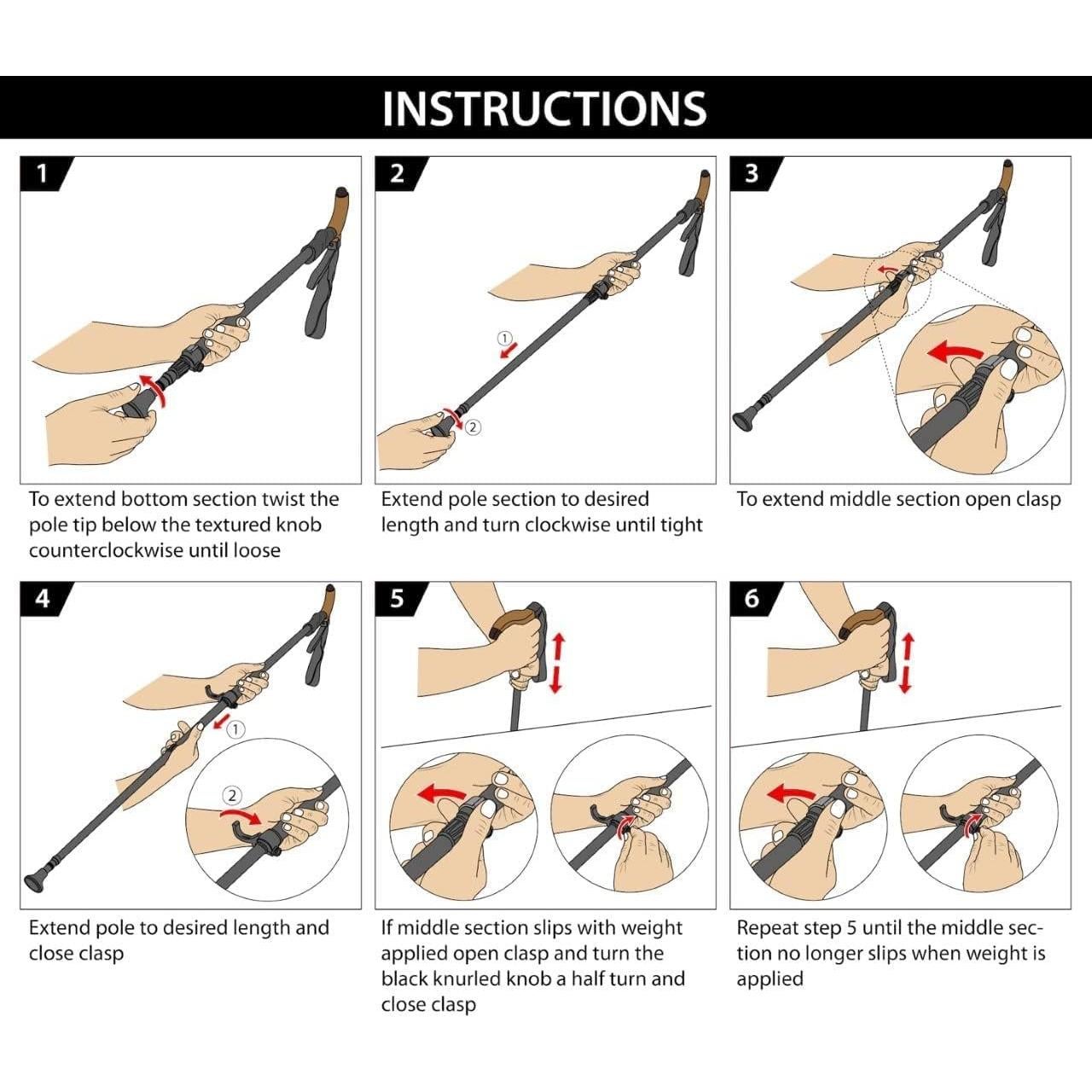 INSTRUCTIONS

1

To extend bottom section twist the pole tip below the textured knob counterclockwise until loose

2

①

②

Extend pole section to desired length and turn clockwise until tight

3

To extend middle section open clasp

4

①

②

Extend pole to desired length and close clasp

5

If middle section slips with weight applied open clasp and turn the black knurled knob a half turn and close clasp

6

Repeat step 5 until the middle section no longer slips when weight is applied