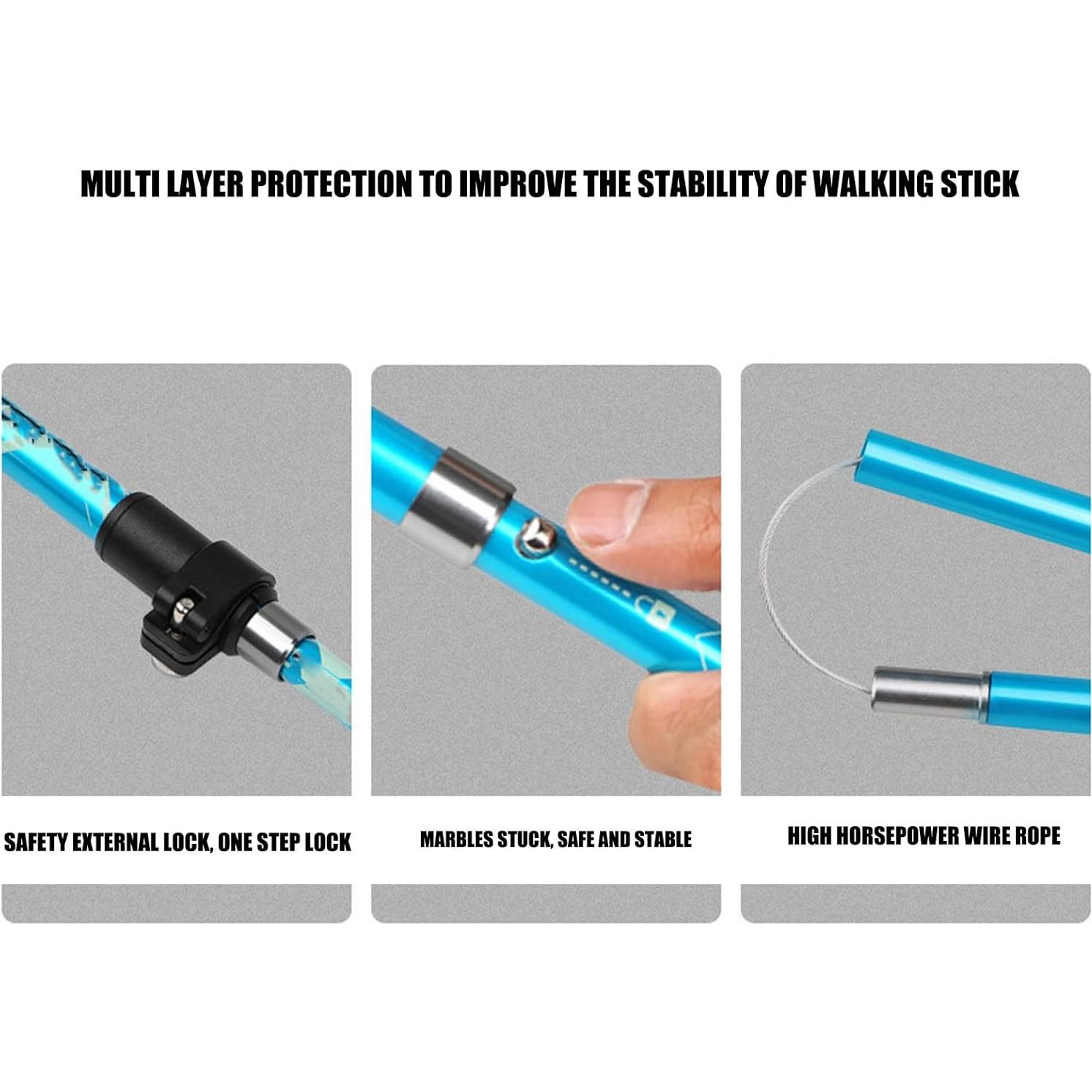 MULTI LAYER PROTECTION TO IMPROVE THE STABILITY OF WALKING STICK

SAFETY EXTERNAL LOCK, ONE STEP LOCK

MARBLES STUCK, SAFE AND STABLE

HIGH HORSEPOWER WIRE ROPE