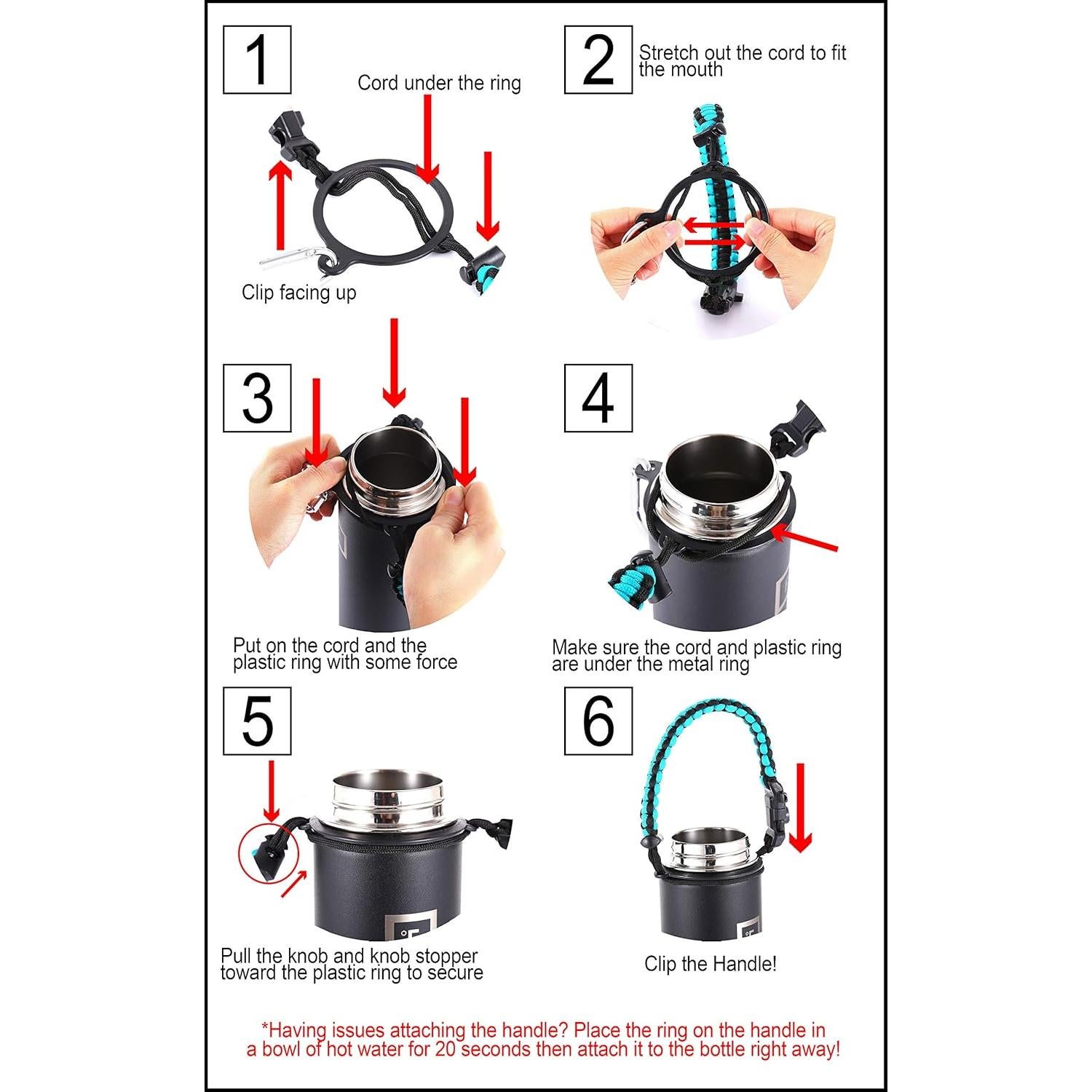 1

Cord under the ring

Clip facing up

2

Stretch out the cord to fit the mouth

3

Put on the cord and the plastic ring with some force

4

Make sure the cord and plastic ring are under the metal ring

5

Pull the knob and knob stopper toward the plastic ring to secure

6

Clip the Handle!

*Having issues attaching the handle? Place the ring on the handle in a bowl of hot water for 20 seconds then attach it to the bottle right away!