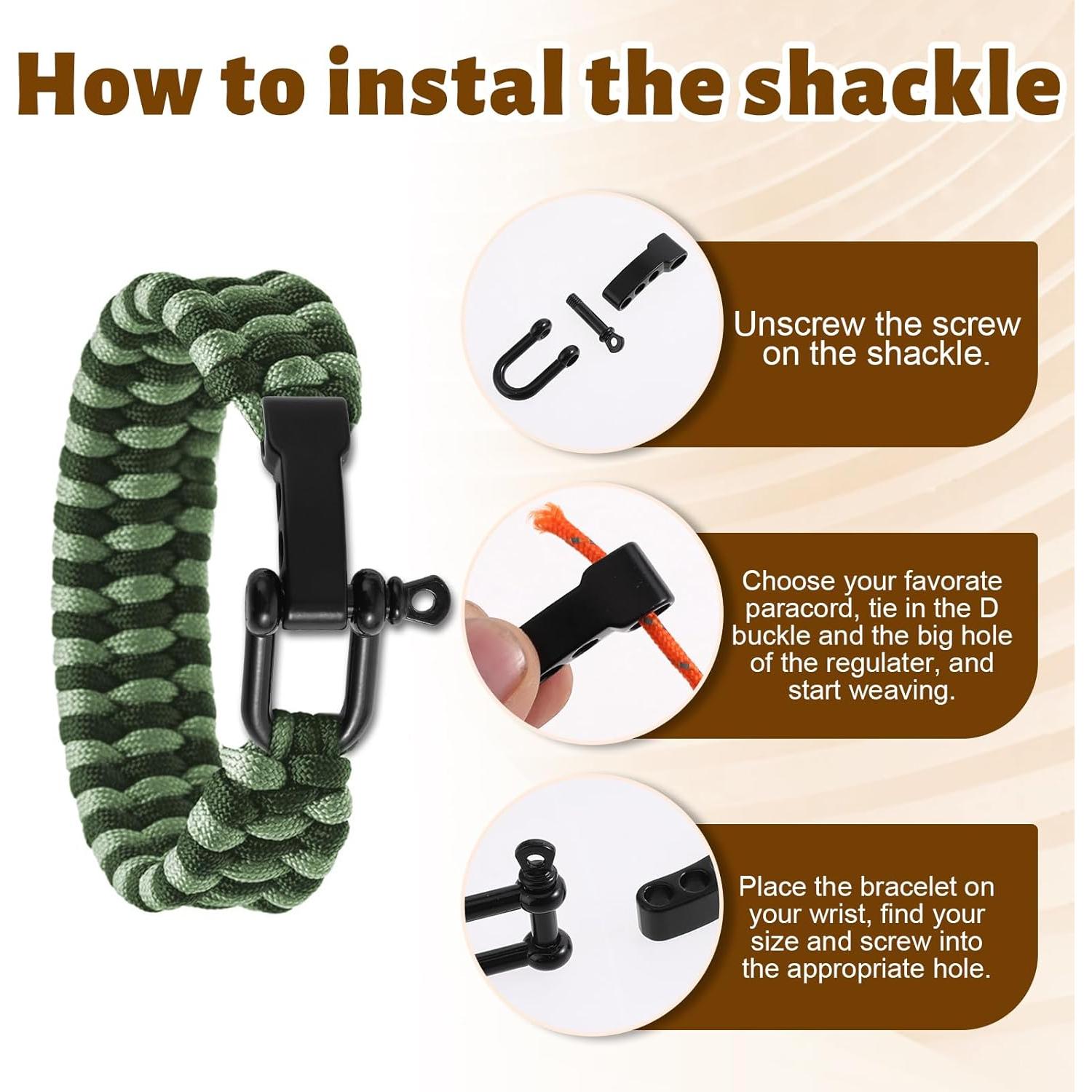 How to instal the shackle

Unscrew the screw on the shackle.

Choose your favorate paracord, tie in the D buckle and the big hole of the regulater, and start weaving.

Place the bracelet on your wrist, find your size and screw into the appropriate hole.