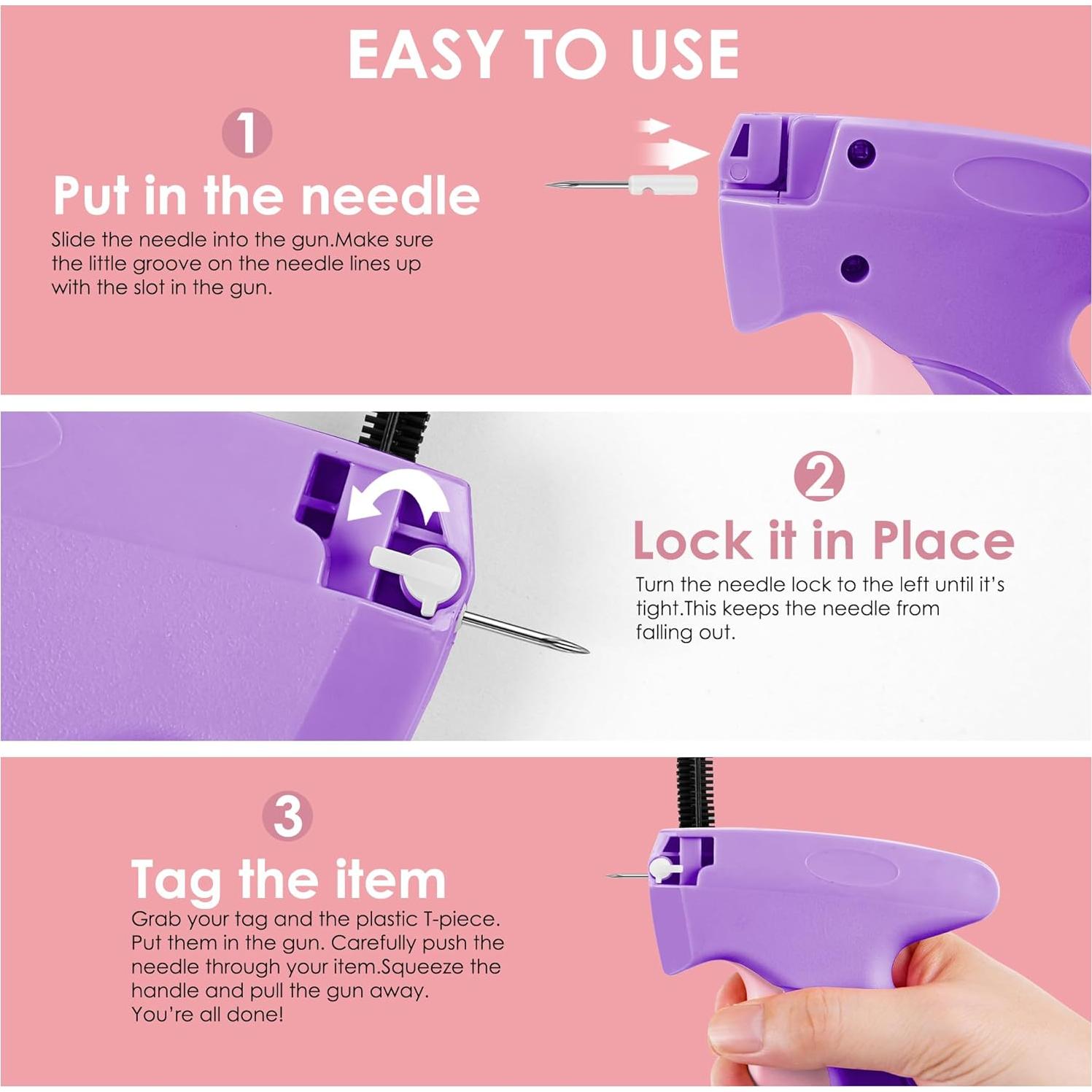 EASY TO USE

1

Put in the needle

Slide the needle into the gun.Make sure the little groove on the needle lines up with the slot in the gun.

2

Lock it in Place

Turn the needle lock to the left until it's tight.This keeps the needle from falling out.

3

Tag the item

Grab your tag and the plastic T-piece. Put them in the gun. Carefully push the needle through your item.Squeeze the handle and pull the gun away. You're all done!