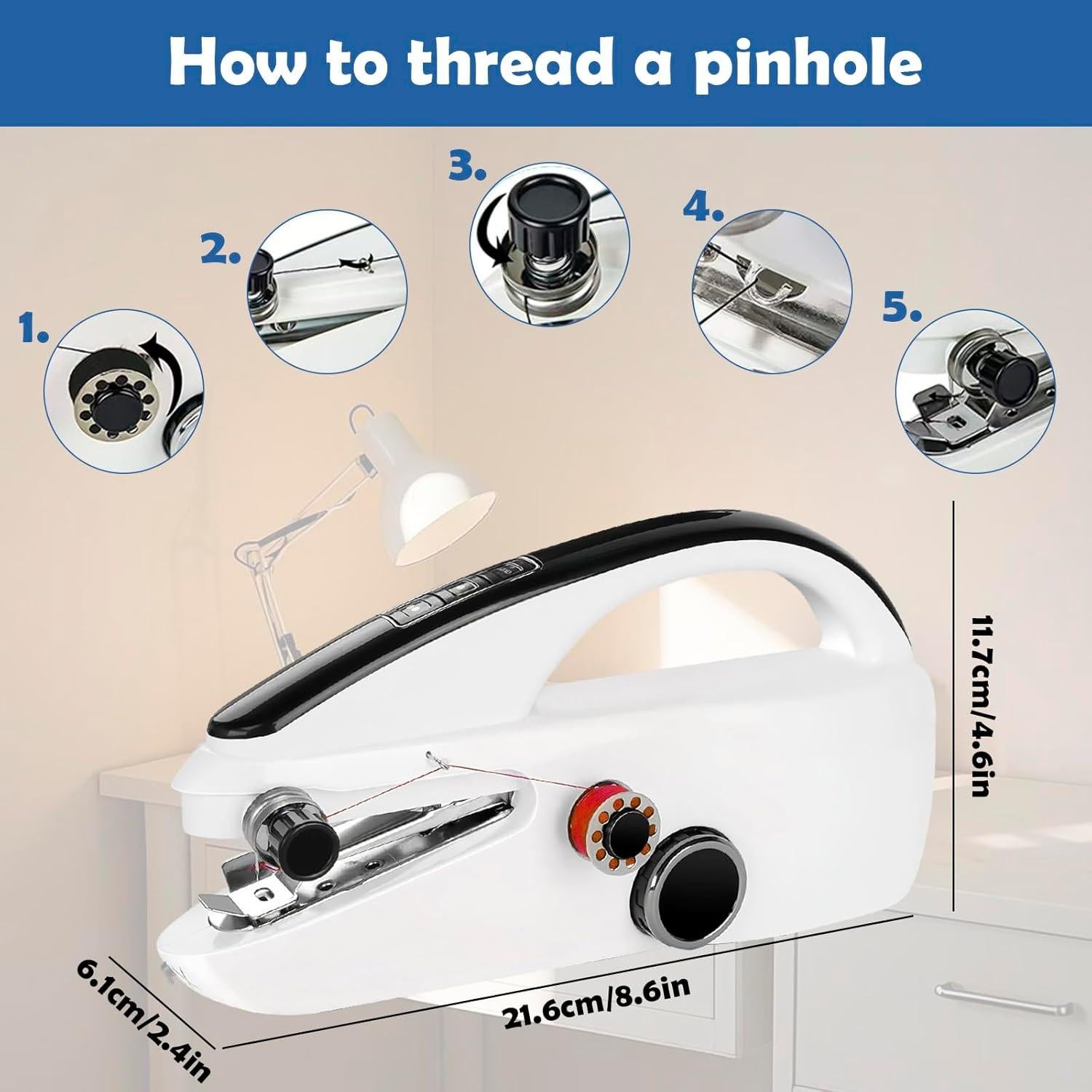 How to thread a pinhole

1.

2.

3.

4.

5.

11.7cm/4.6in

6.1cm/2.4in

21.6cm/8.6in