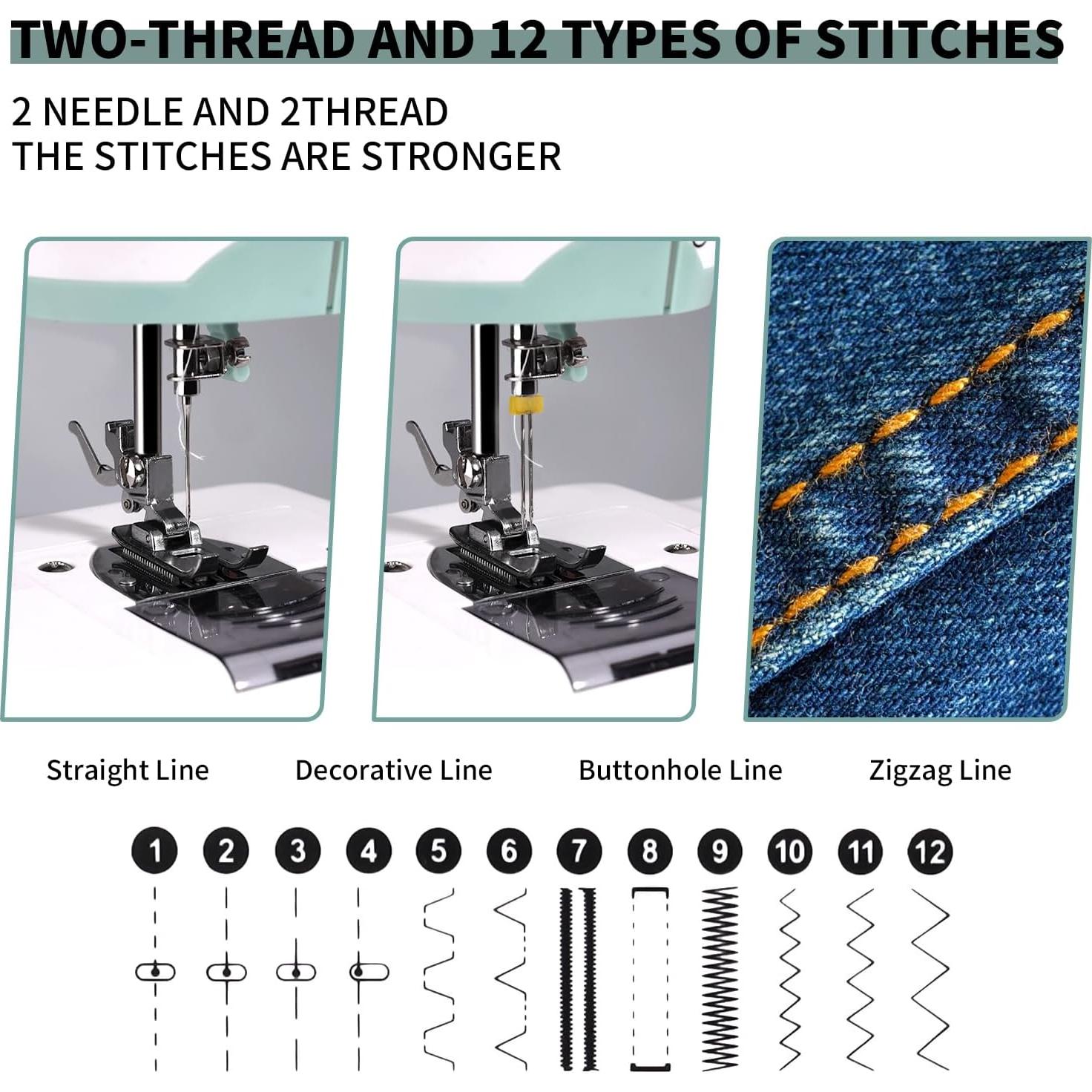 TWO-THREAD AND 12 TYPES OF STITCHES

2 NEEDLE AND 2THREAD
THE STITCHES ARE STRONGER

Straight Line Decorative Line Buttonhole Line Zigzag Line

1 2 3 4 5 6 7 8 9 10 11 12