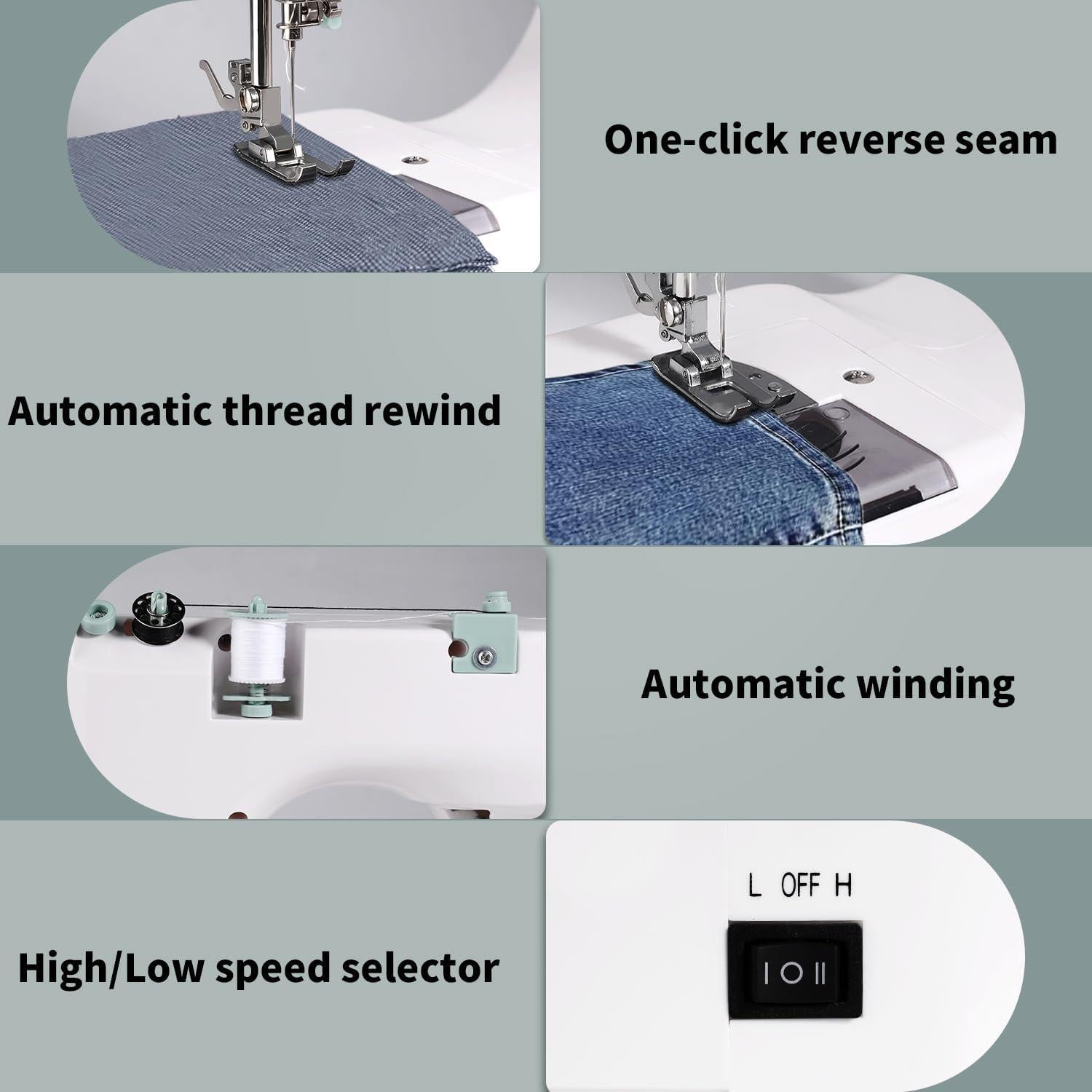 One-click reverse seam

Automatic thread rewind

Automatic winding

High/Low speed selector

L OFF H

I O II