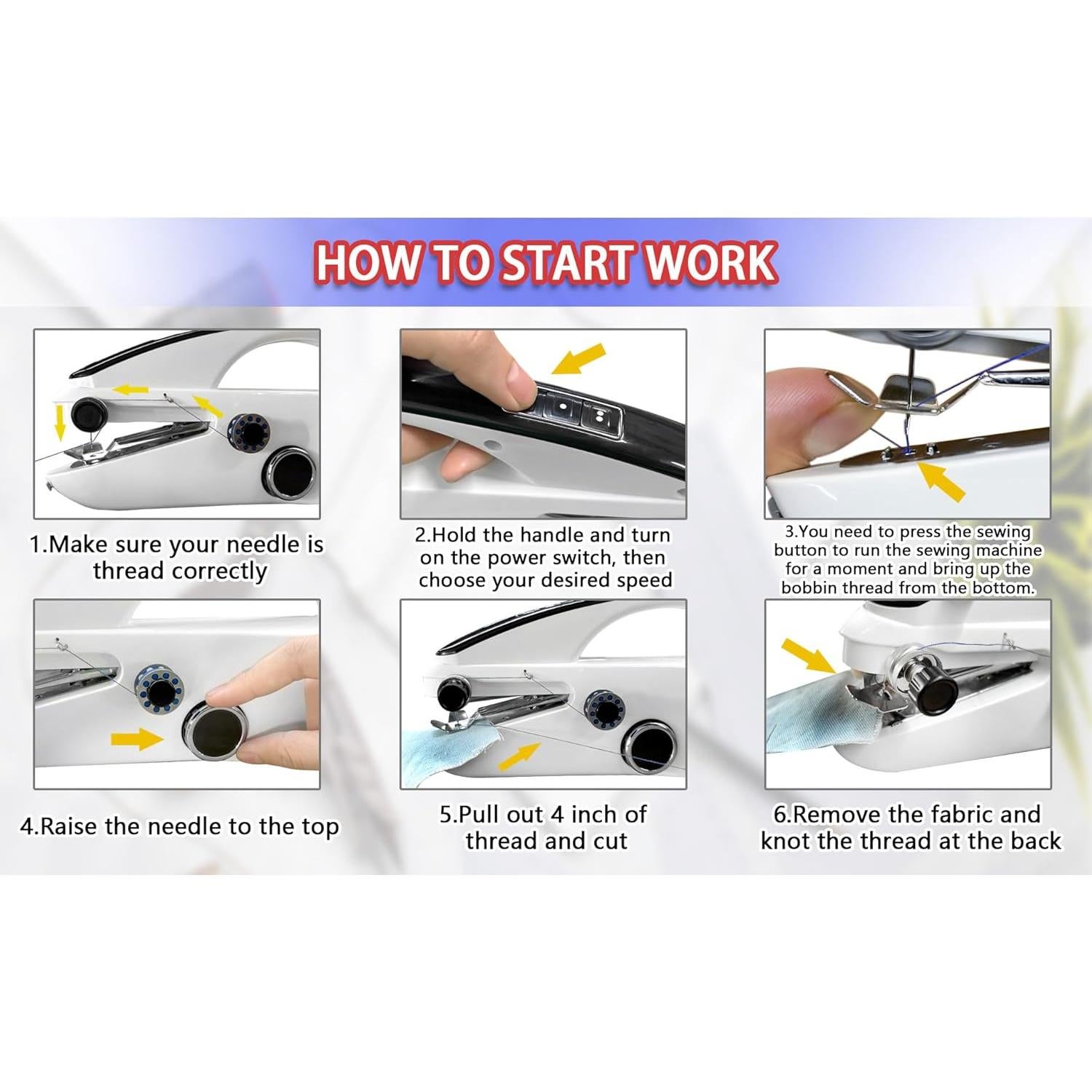 HOW TO START WORK

1.Make sure your needle is thread correctly

2.Hold the handle and turn on the power switch, then choose your desired speed

3.You need to press the sewing button to run the sewing machine for a moment and bring up the bobbin thread from the bottom.

4.Raise the needle to the top

5.Pull out 4 inch of thread and cut

6.Remove the fabric and knot the thread at the back