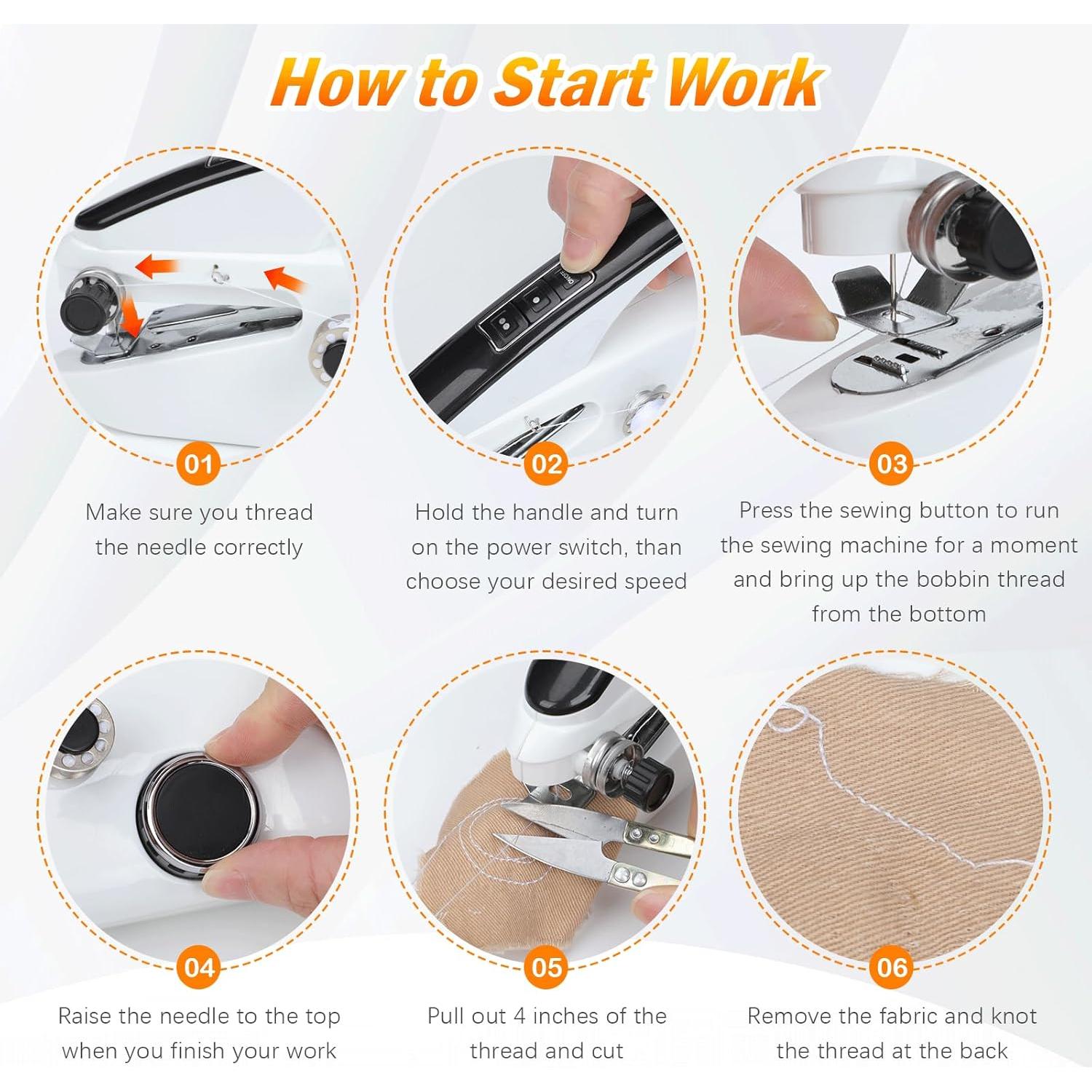 How to Start Work

01
Make sure you thread the needle correctly

02
Hold the handle and turn on the power switch, than choose your desired speed

03
Press the sewing button to run the sewing machine for a moment and bring up the bobbin thread from the bottom

04
Raise the needle to the top when you finish your work

05
Pull out 4 inches of the thread and cut

06
Remove the fabric and knot the thread at the back