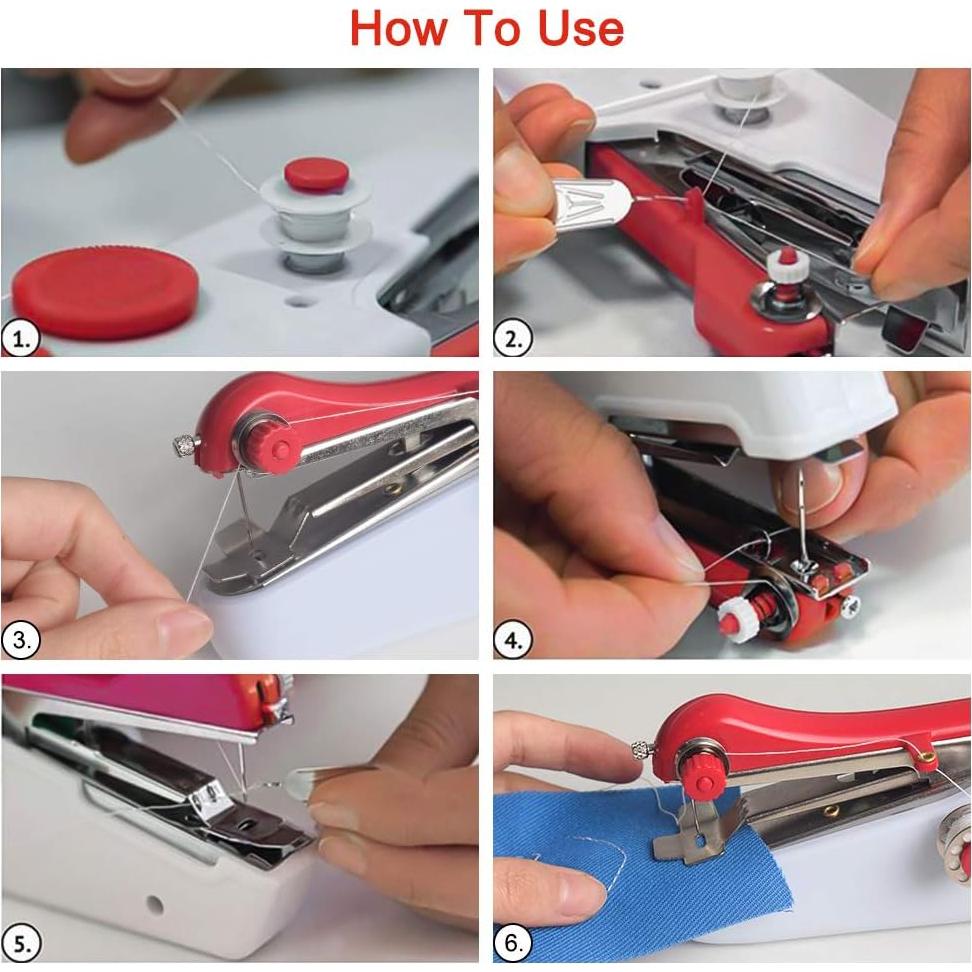 How To Use

1.

2.

3.

4.

5.

6.