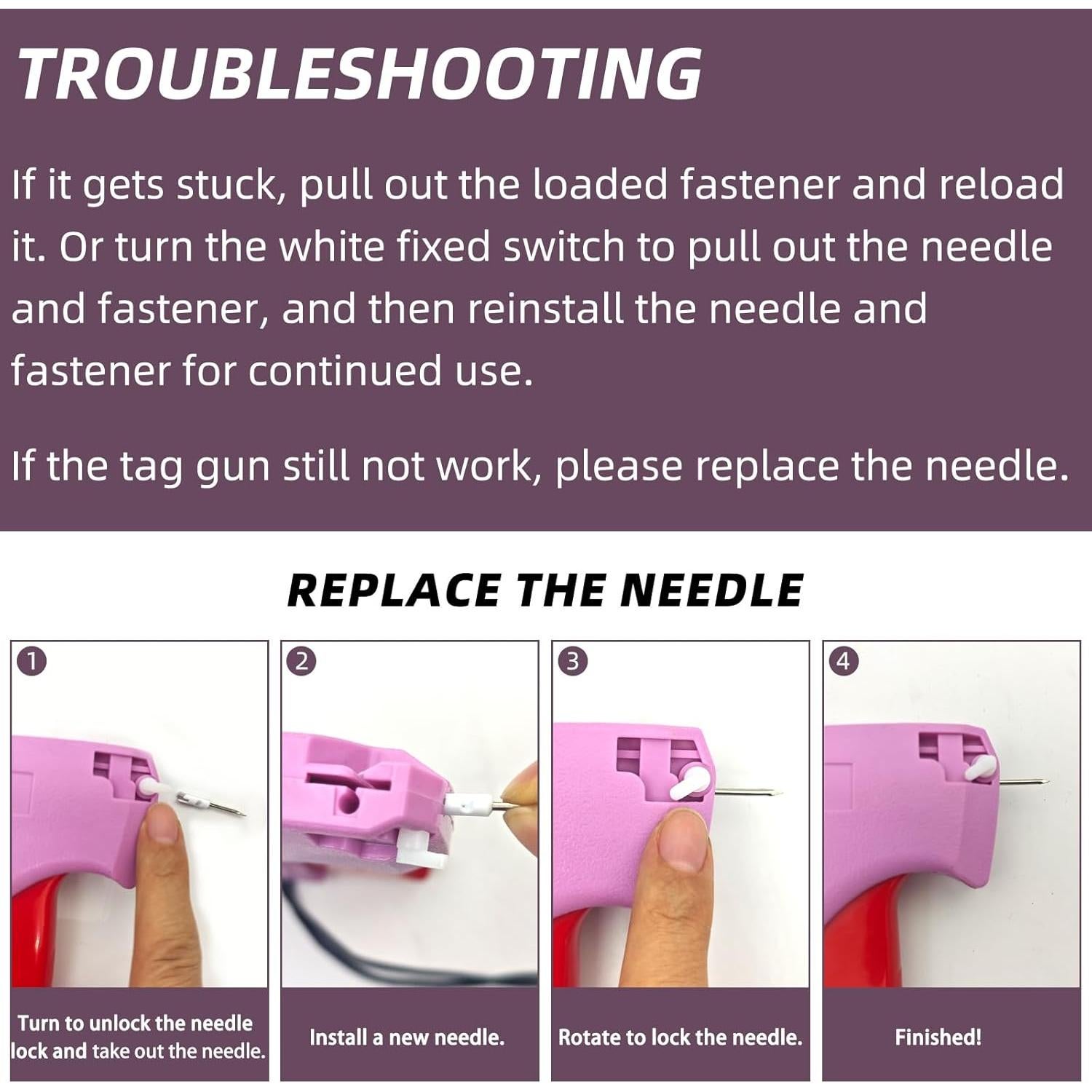 TROUBLESHOOTING

If it gets stuck, pull out the loaded fastener and reload it. Or turn the white fixed switch to pull out the needle and fastener, and then reinstall the needle and fastener for continued use.

If the tag gun still not work, please replace the needle.

REPLACE THE NEEDLE

1
Turn to unlock the needle lock and take out the needle.

2
Install a new needle.

3
Rotate to lock the needle.

4
Finished!