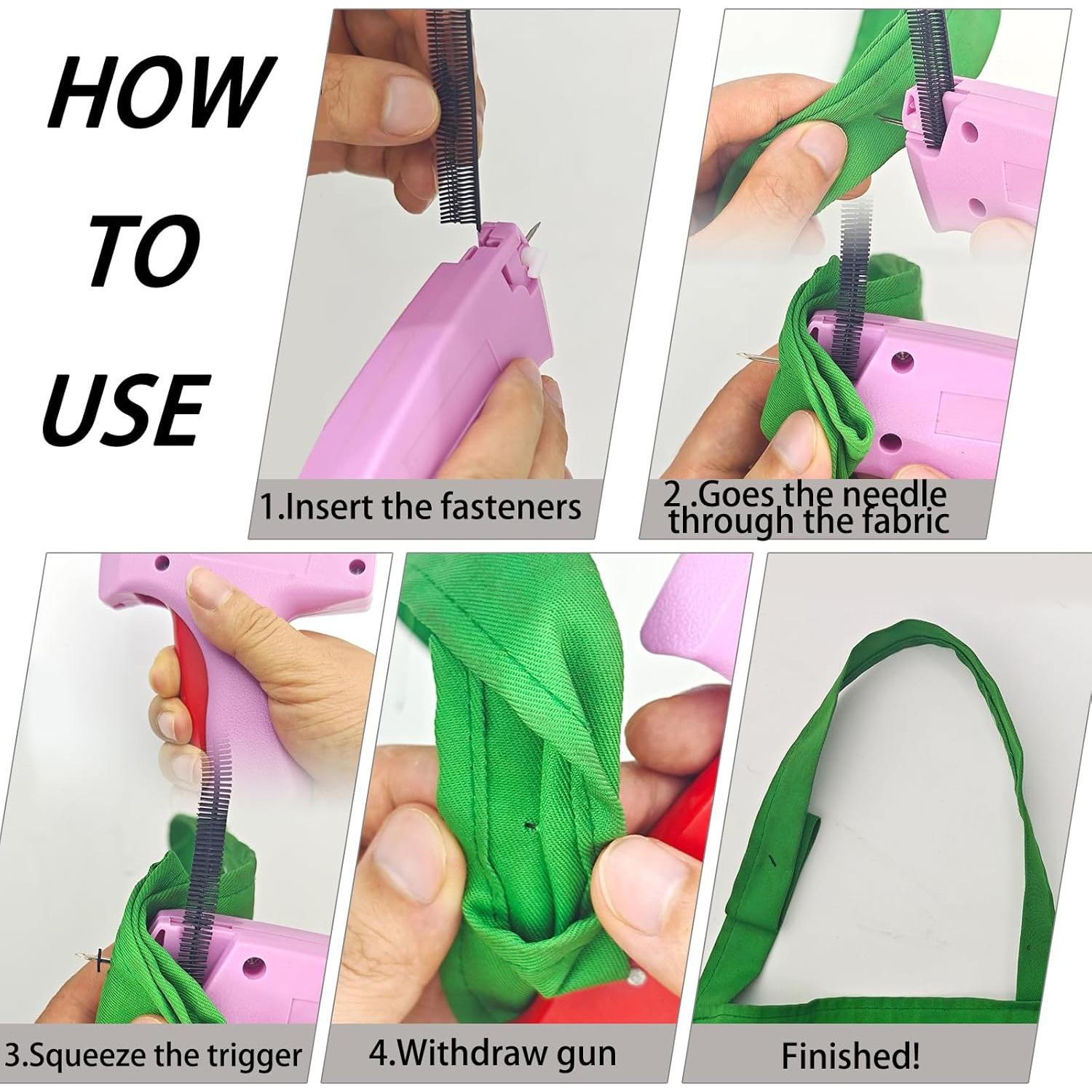 HOW
TO
USE

1.Insert the fasteners

2.Goes the needle through the fabric

3.Squeeze the trigger

4.Withdraw gun

Finished!