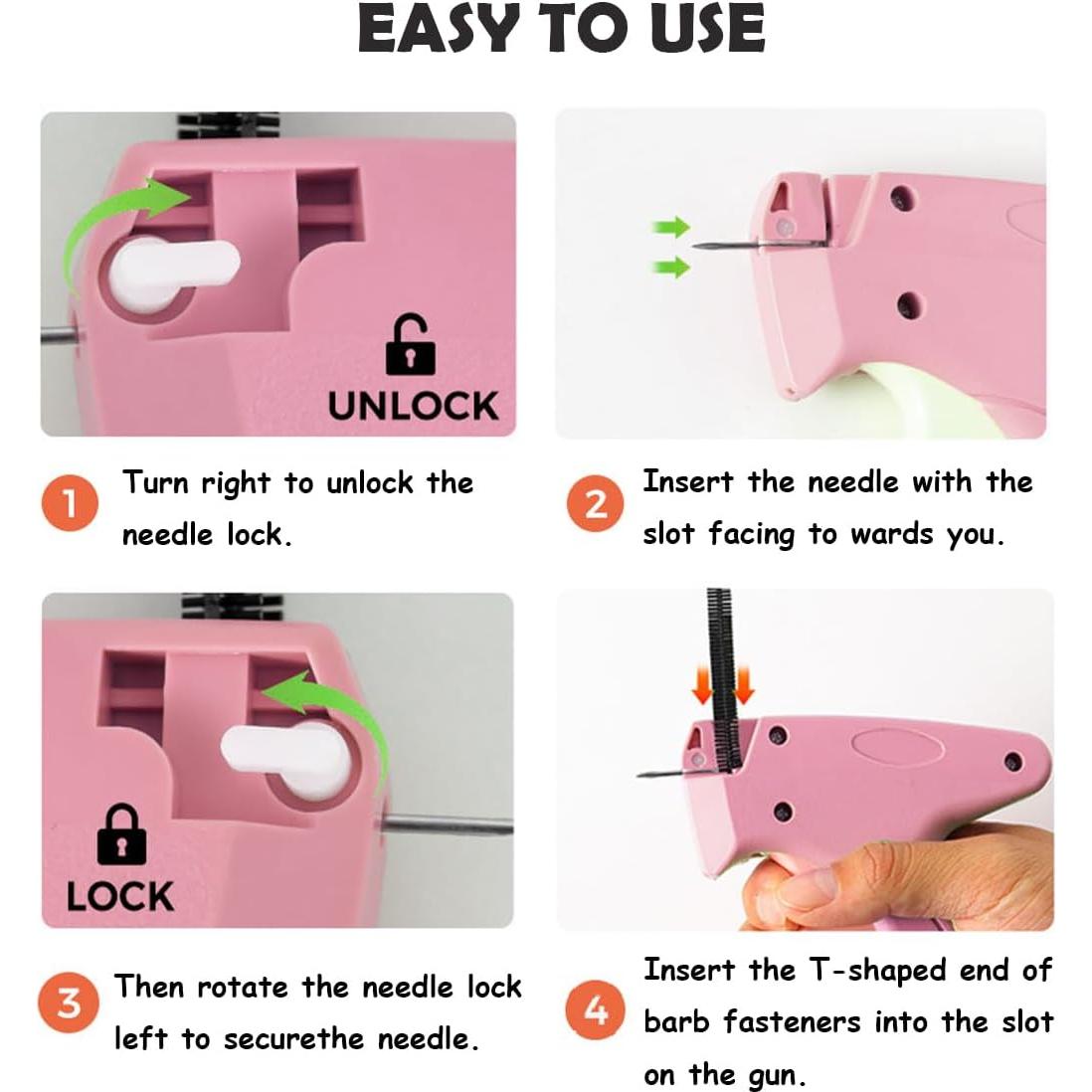 EASY TO USE

UNLOCK

1 Turn right to unlock the needle lock.

2 Insert the needle with the slot facing to wards you.

LOCK

3 Then rotate the needle lock left to securethe needle.

4 Insert the T-shaped end of barb fasteners into the slot on the gun.