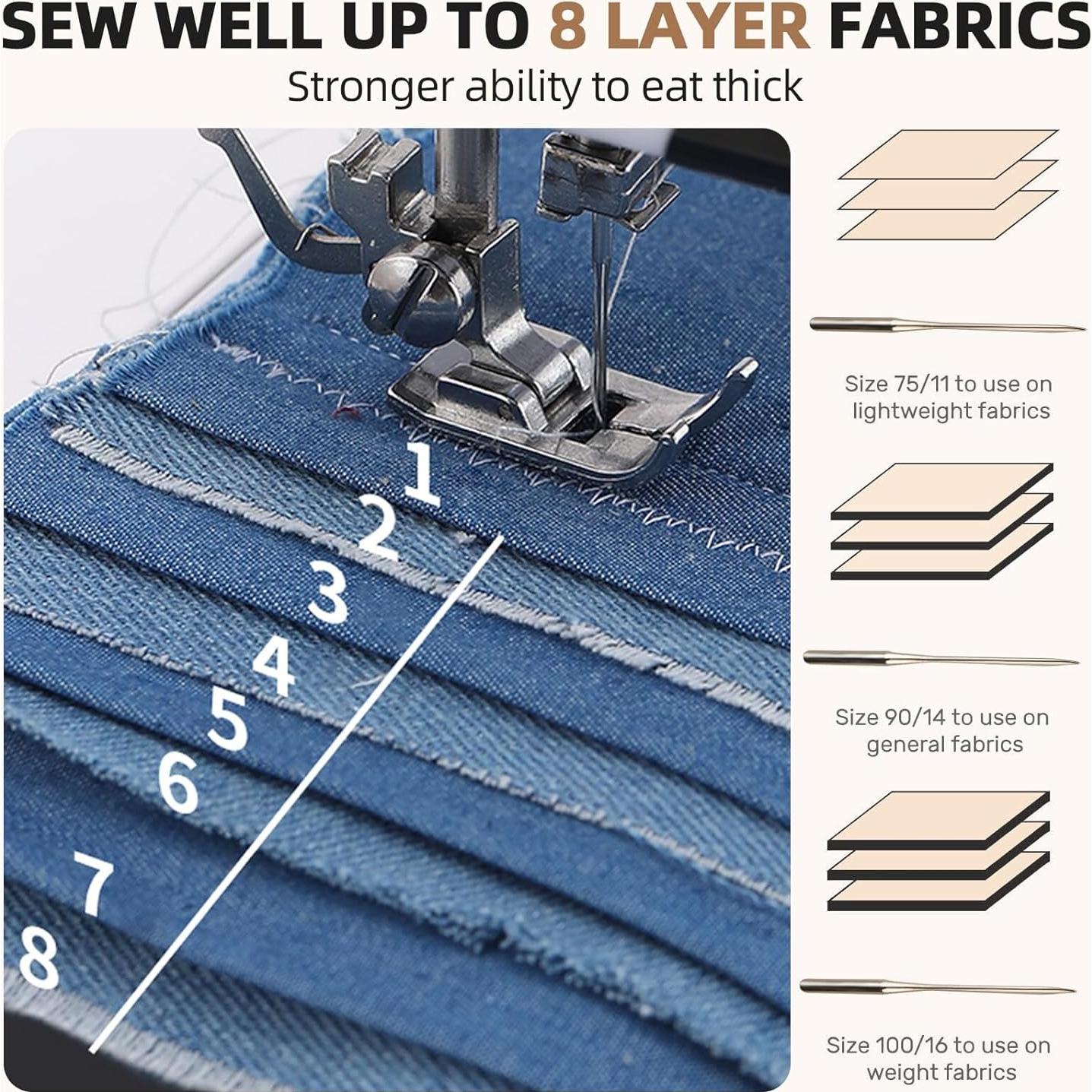 SEW WELL UP TO 8 LAYER FABRICS

Stronger ability to eat thick

1
2
3
4
5
6
7
8

Size 75/11 to use on lightweight fabrics

Size 90/14 to use on general fabrics

Size 100/16 to use on weight fabrics