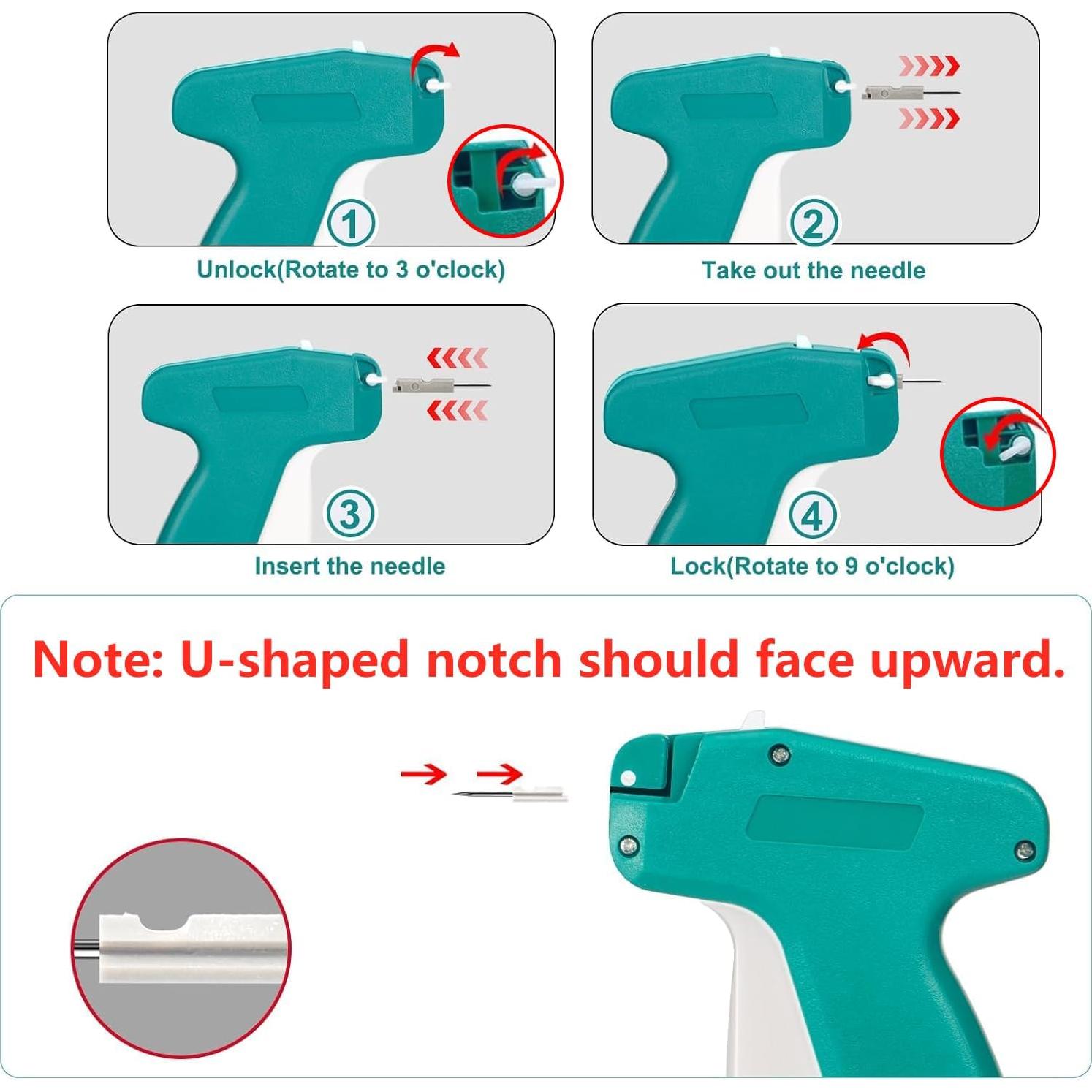 1
Unlock(Rotate to 3 o'clock)

2
Take out the needle

3
Insert the needle

4
Lock(Rotate to 9 o'clock)

Note: U-shaped notch should face upward.