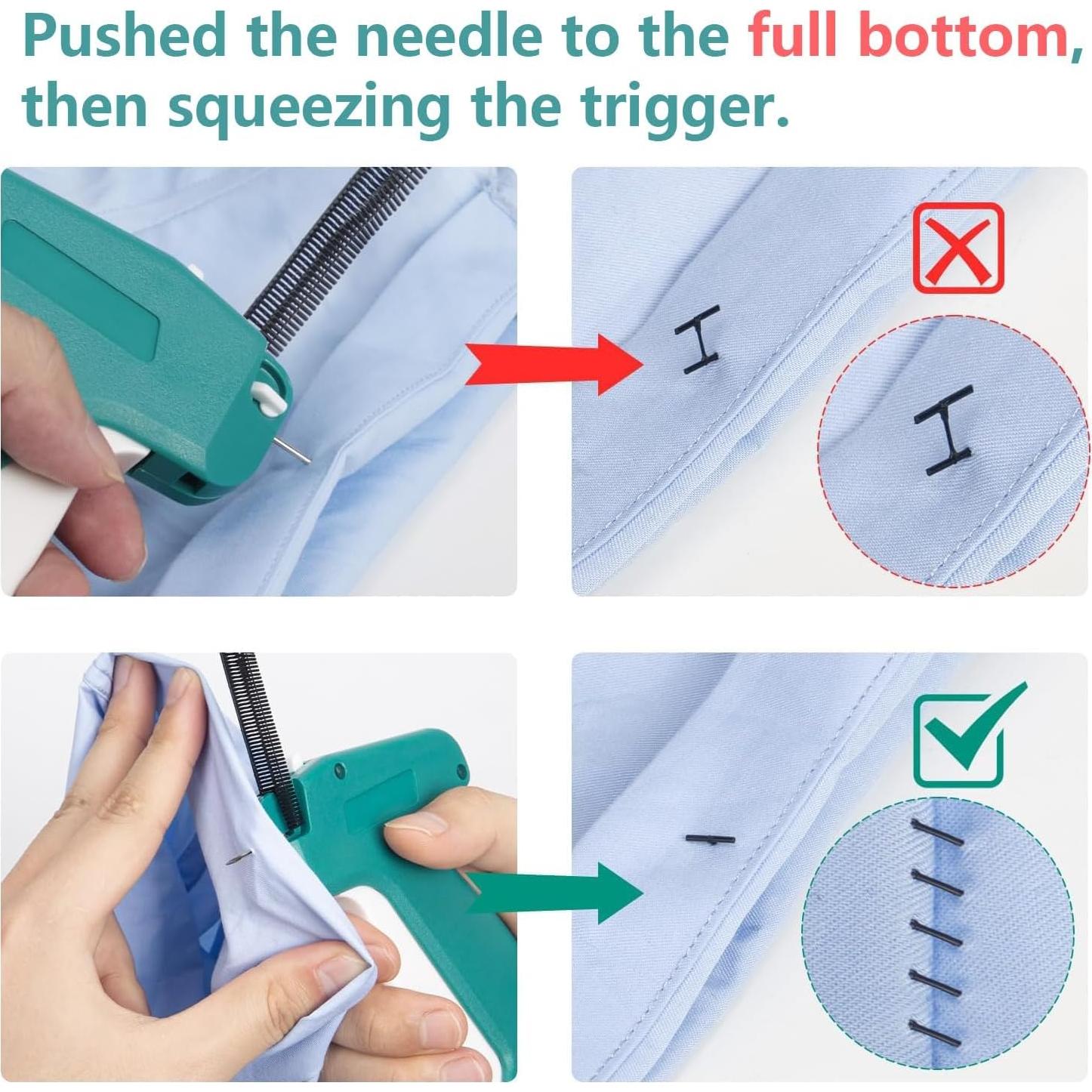 Pushed the needle to the full bottom, then squeezing the trigger.