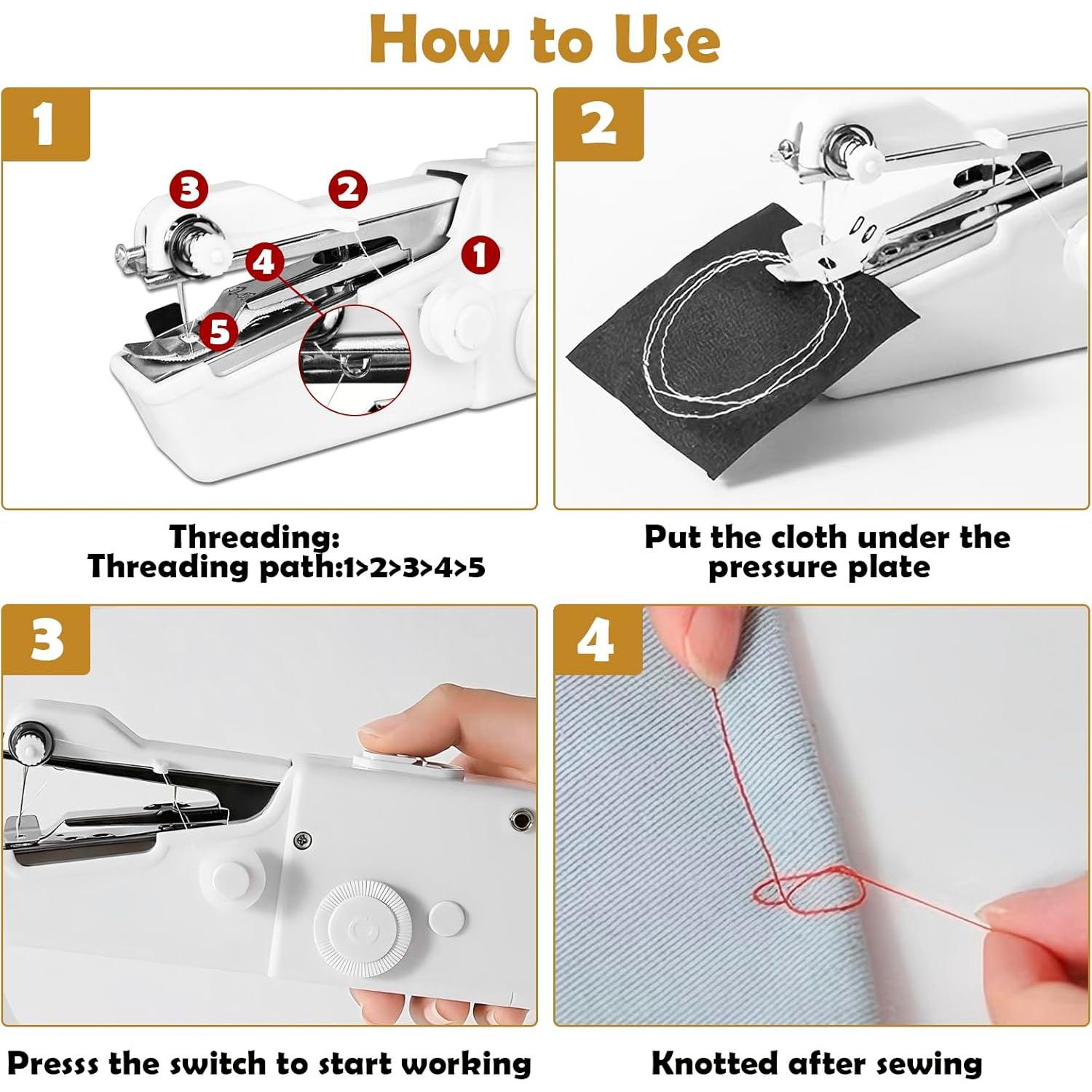 How to Use

1

3 2 4 1 5

Threading:
Threading path:1>2>3>4>5

2

Put the cloth under the pressure plate

3

Presss the switch to start working

4

Knotted after sewing