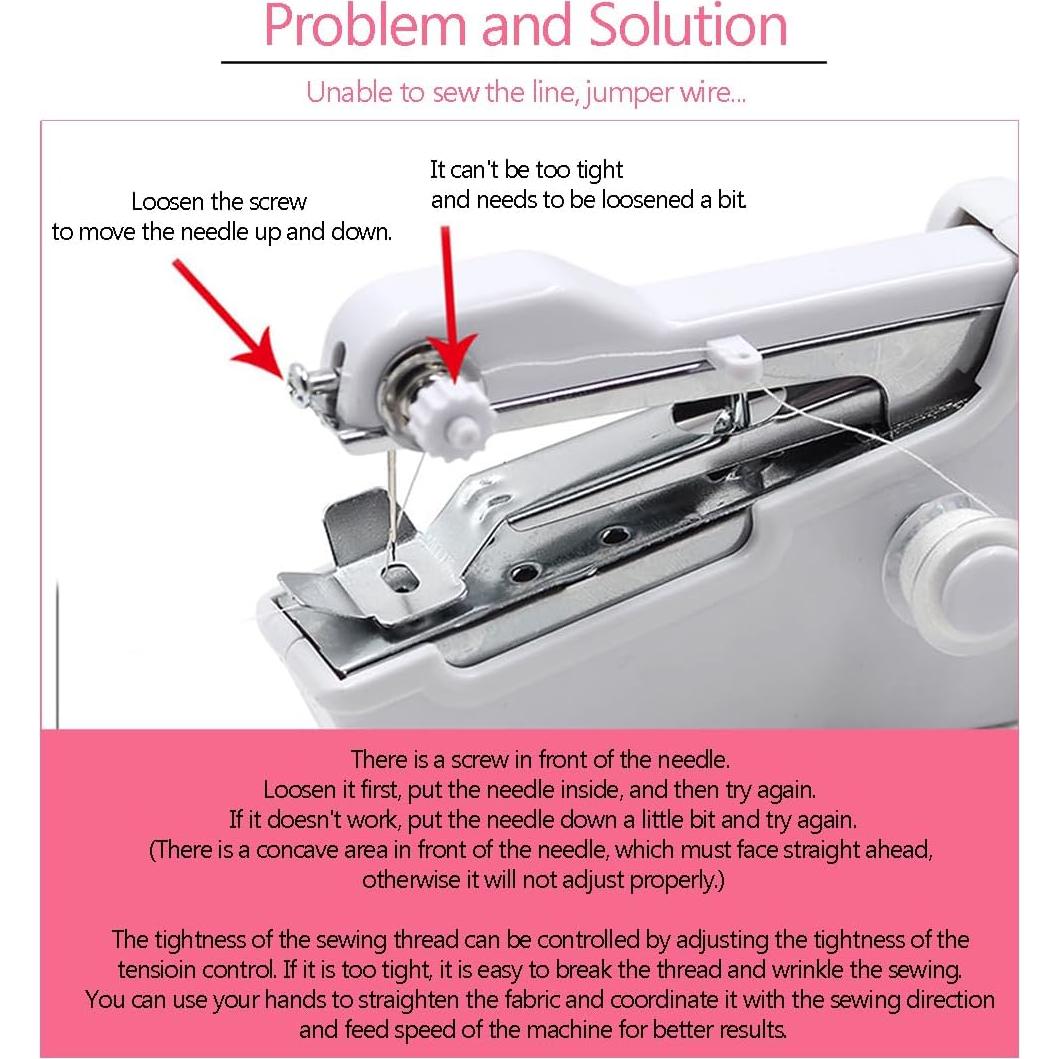 Problem and Solution

Unable to sew the line, jumper wire...

Loosen the screw to move the needle up and down.

It can't be too tight and needs to be loosened a bit.

There is a screw in front of the needle.
Loosen it first, put the needle inside, and then try again.
If it doesn't work, put the needle down a little bit and try again.
(There is a concave area in front of the needle, which must face straight ahead, otherwise it will not adjust properly.)

The tightness of the sewing thread can be controlled by adjusting the tightness of the tensioin control. If it is too tight, it is easy to break the thread and wrinkle the sewing. You can use your hands to straighten the fabric and coordinate it with the sewing direction and feed speed of the machine for better results.