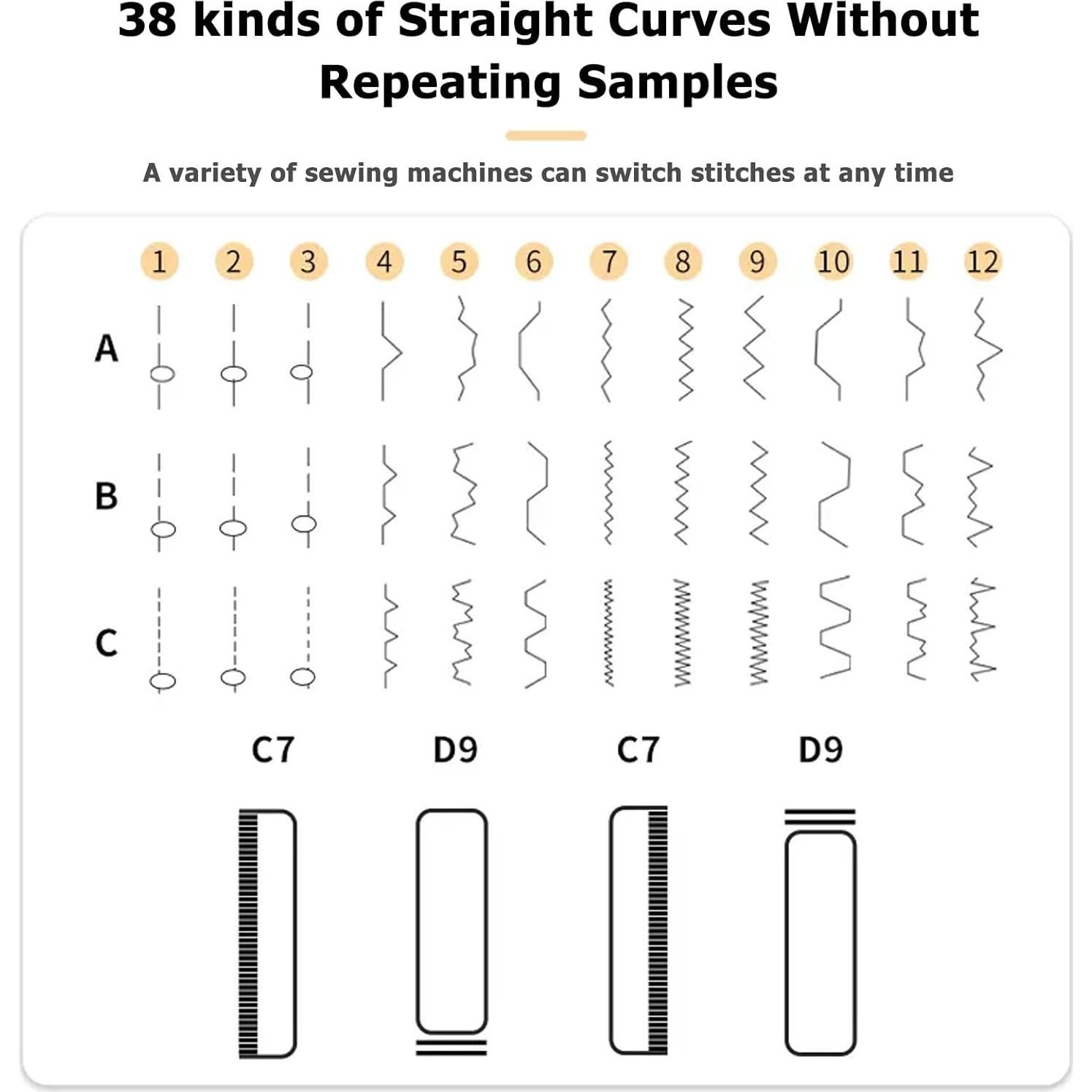 38 kinds of Straight Curves Without Repeating Samples

A variety of sewing machines can switch stitches at any time

1 2 3 4 5 6 7 8 9 10 11 12

A

B

C

C7 D9 C7 D9