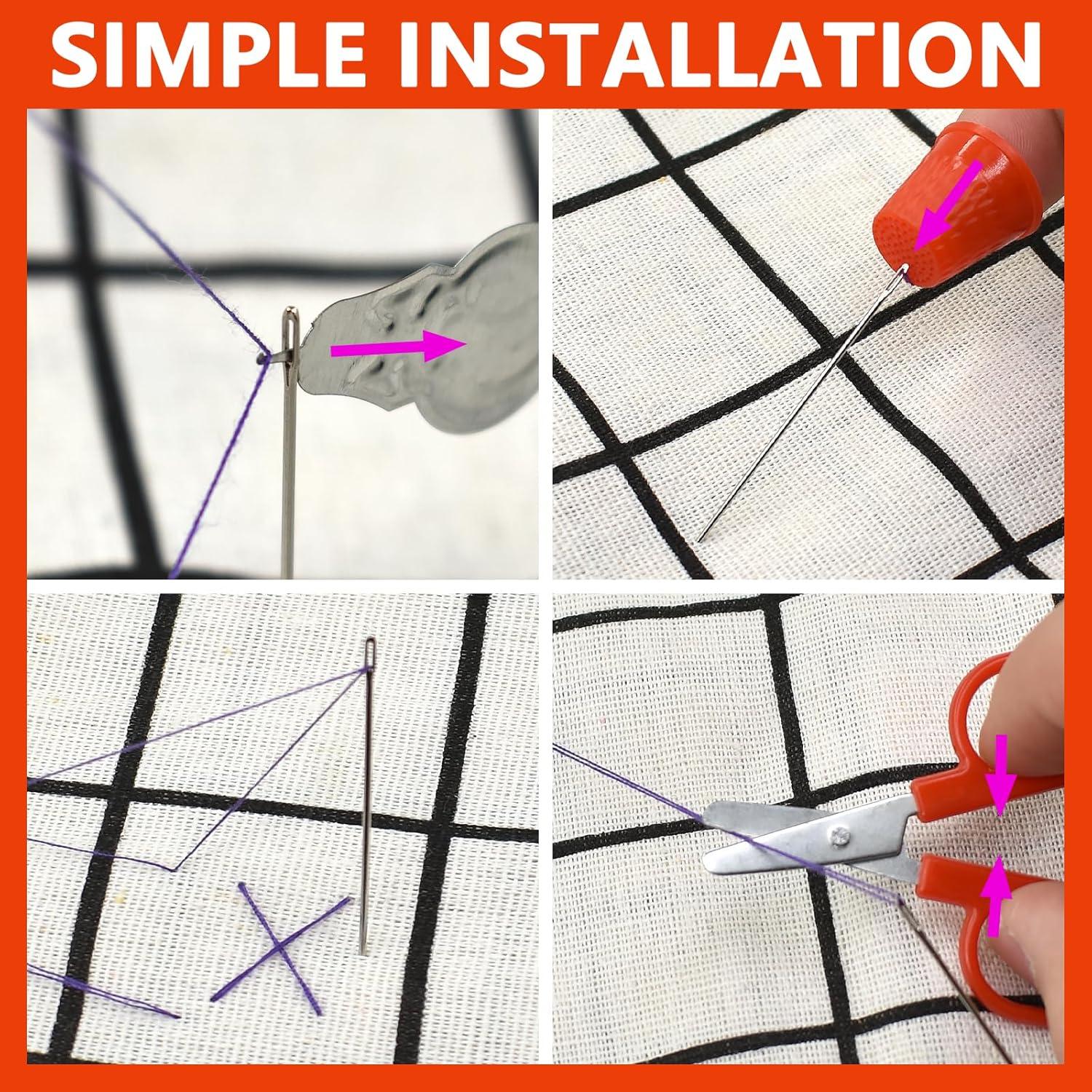 SIMPLE INSTALLATION