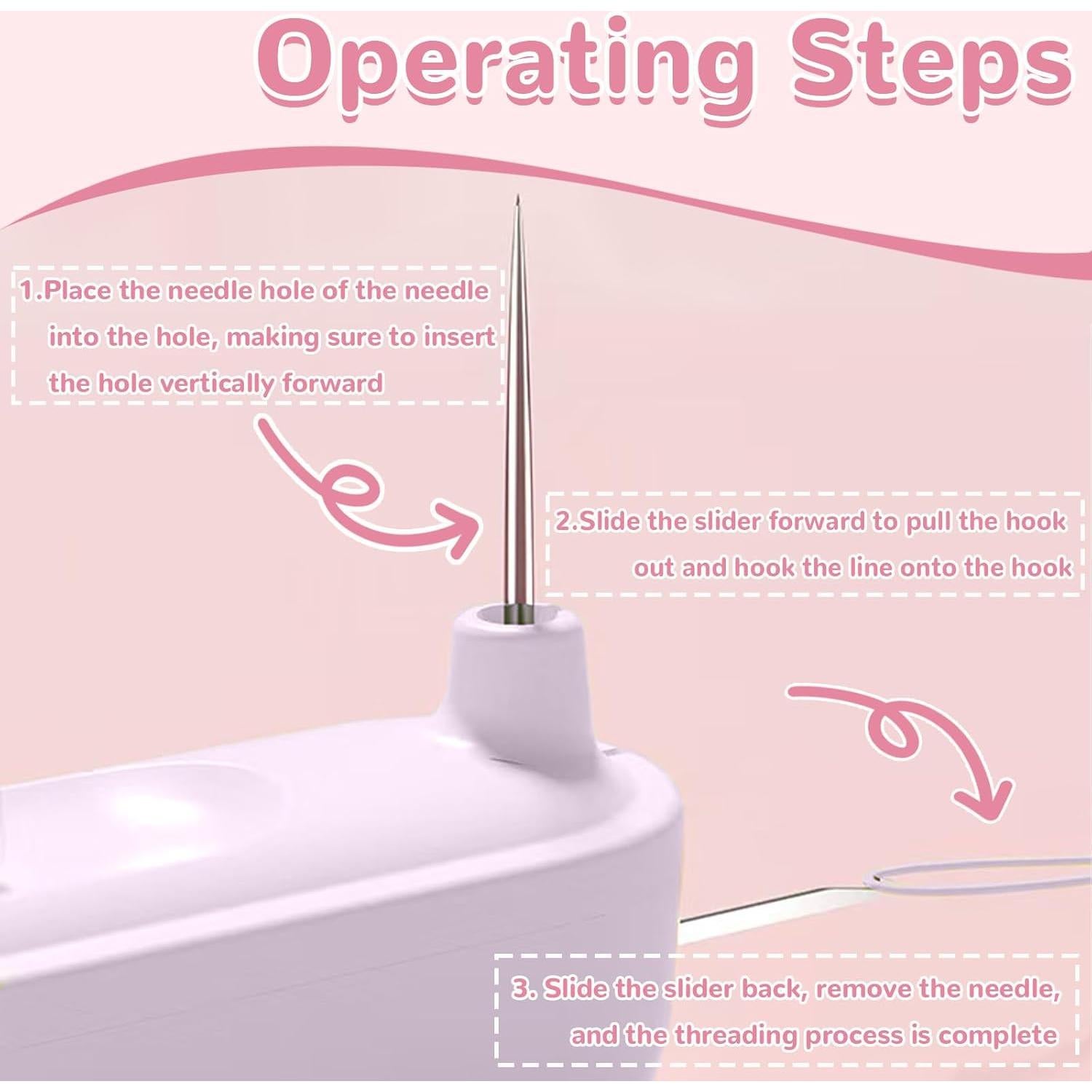 Operating Steps

1.Place the needle hole of the needle into the hole, making sure to insert the hole vertically forward

2.Slide the slider forward to pull the hook out and hook the line onto the hook

3. Slide the slider back, remove the needle, and the threading process is complete