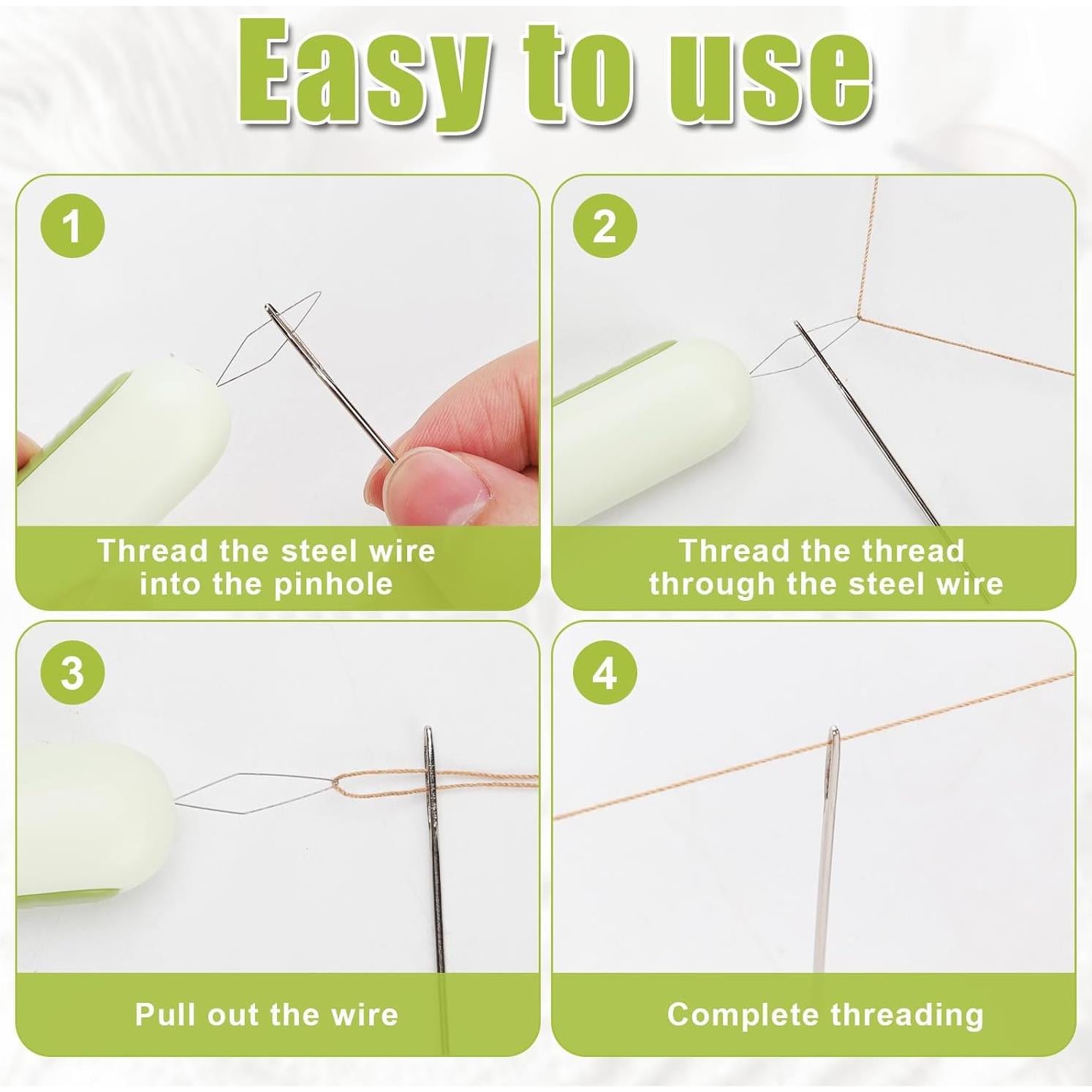 Easy to use

1

Thread the steel wire into the pinhole

2

Thread the thread through the steel wire

3

Pull out the wire

4

Complete threading