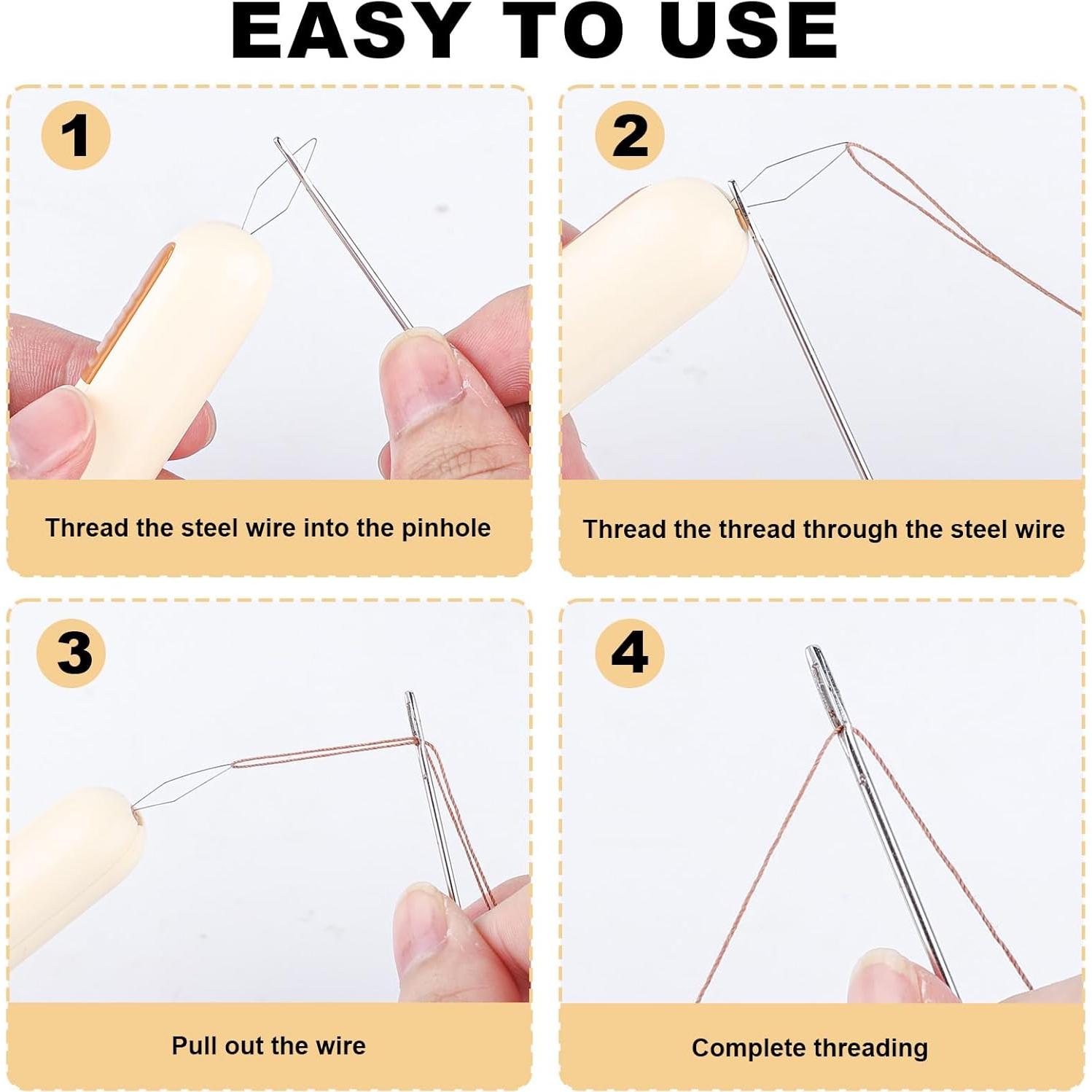 EASY TO USE

1

Thread the steel wire into the pinhole

2

Thread the thread through the steel wire

3

Pull out the wire

4

Complete threading