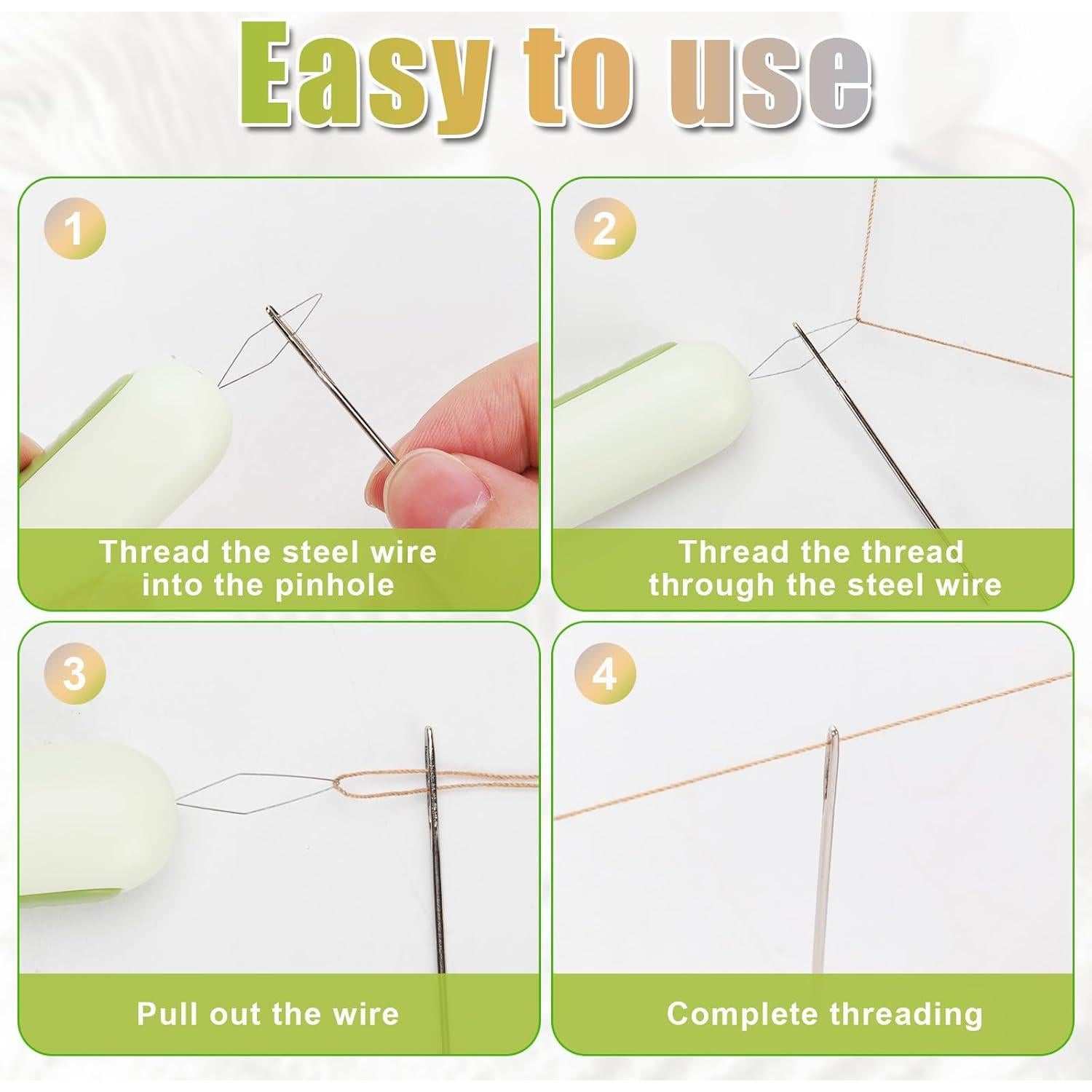 Easy to use

1

Thread the steel wire into the pinhole

2

Thread the thread through the steel wire

3

Pull out the wire

4

Complete threading