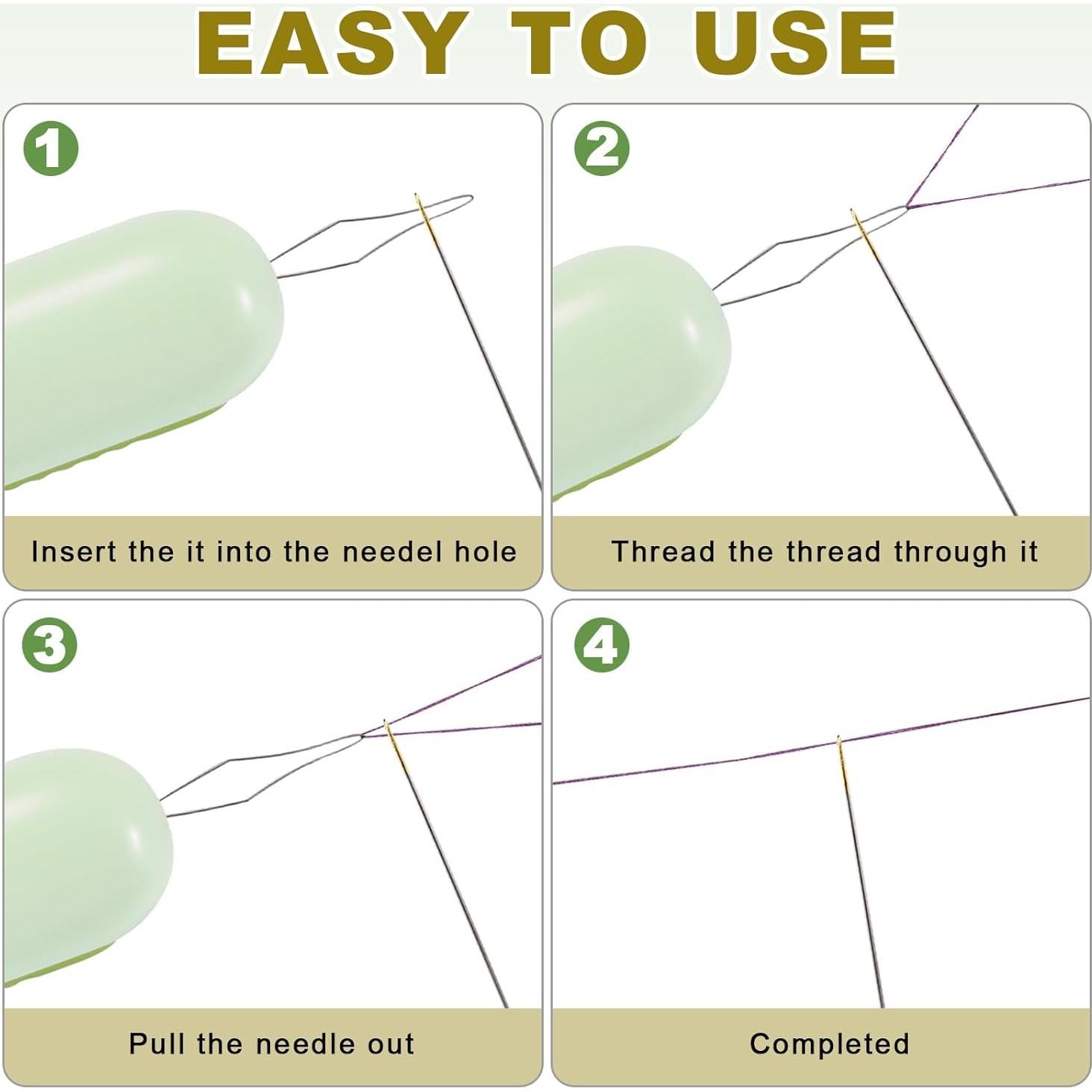 EASY TO USE

1

Insert the it into the needel hole

2

Thread the thread through it

3

Pull the needle out

4

Completed