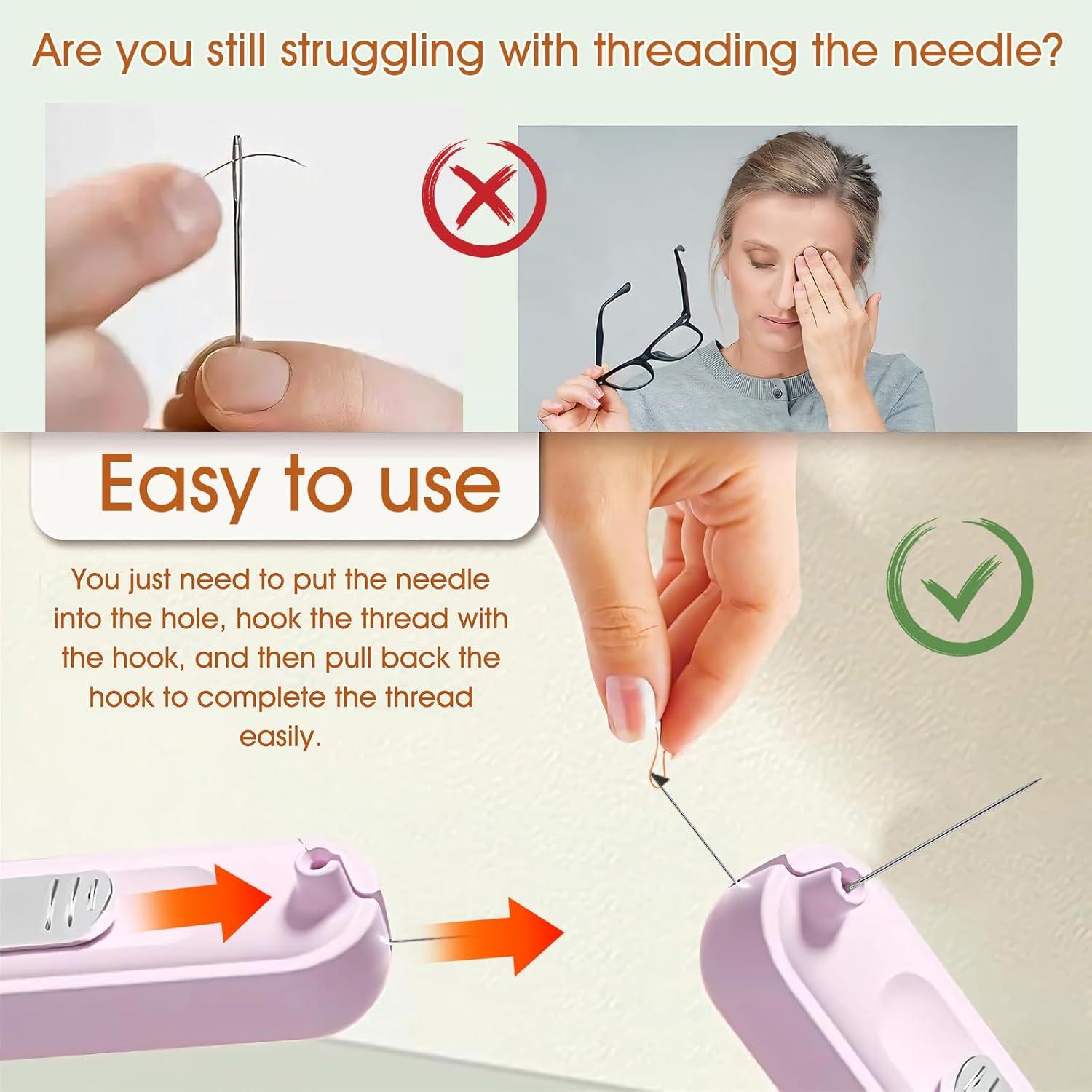 Are you still struggling with threading the needle?

Easy to use

You just need to put the needle into the hole, hook the thread with the hook, and then pull back the hook to complete the thread easily.