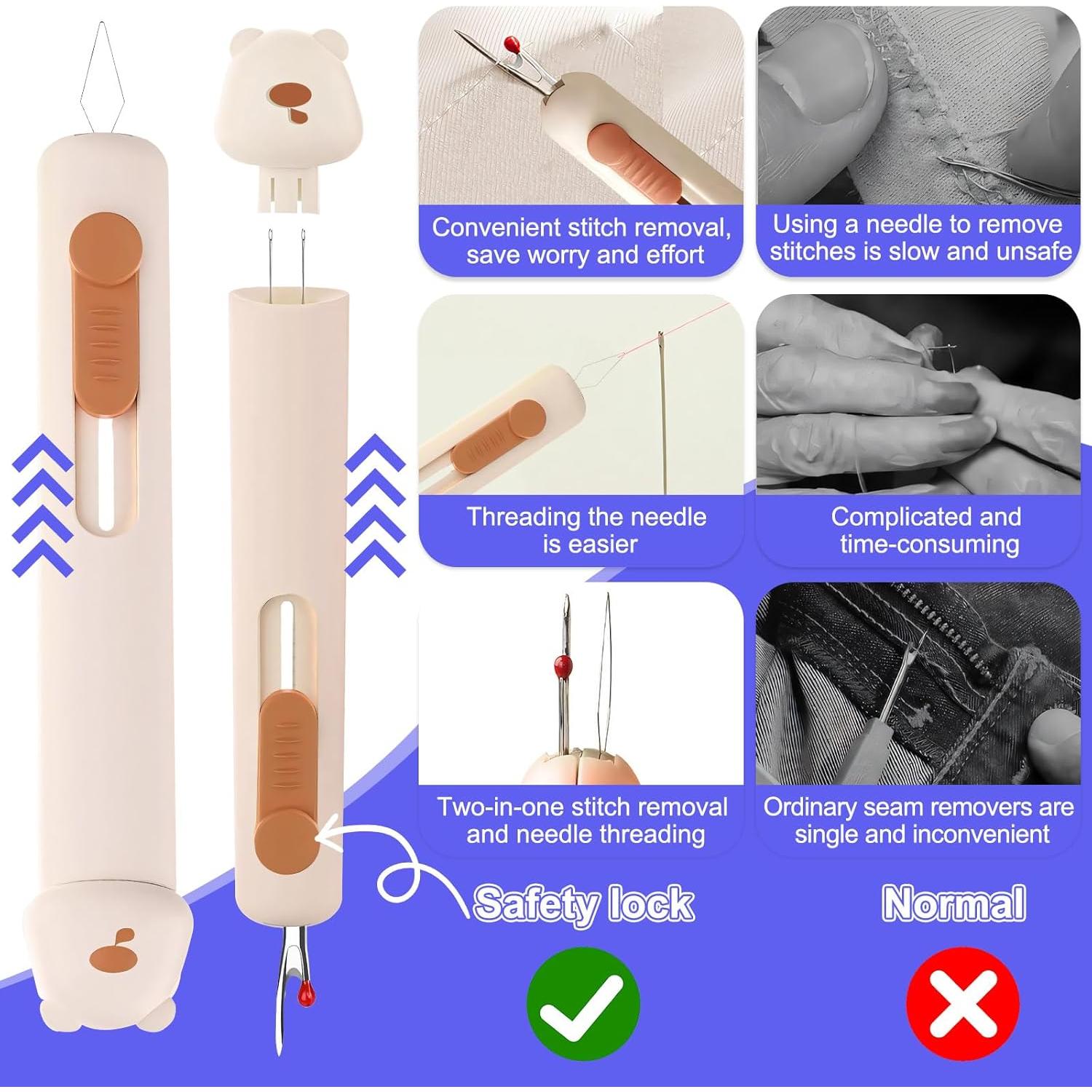 Convenient stitch removal, save worry and effort

Using a needle to remove stitches is slow and unsafe

Threading the needle is easier

Complicated and time-consuming

Two-in-one stitch removal and needle threading

Ordinary seam removers are single and inconvenient

Safety lock

Normal