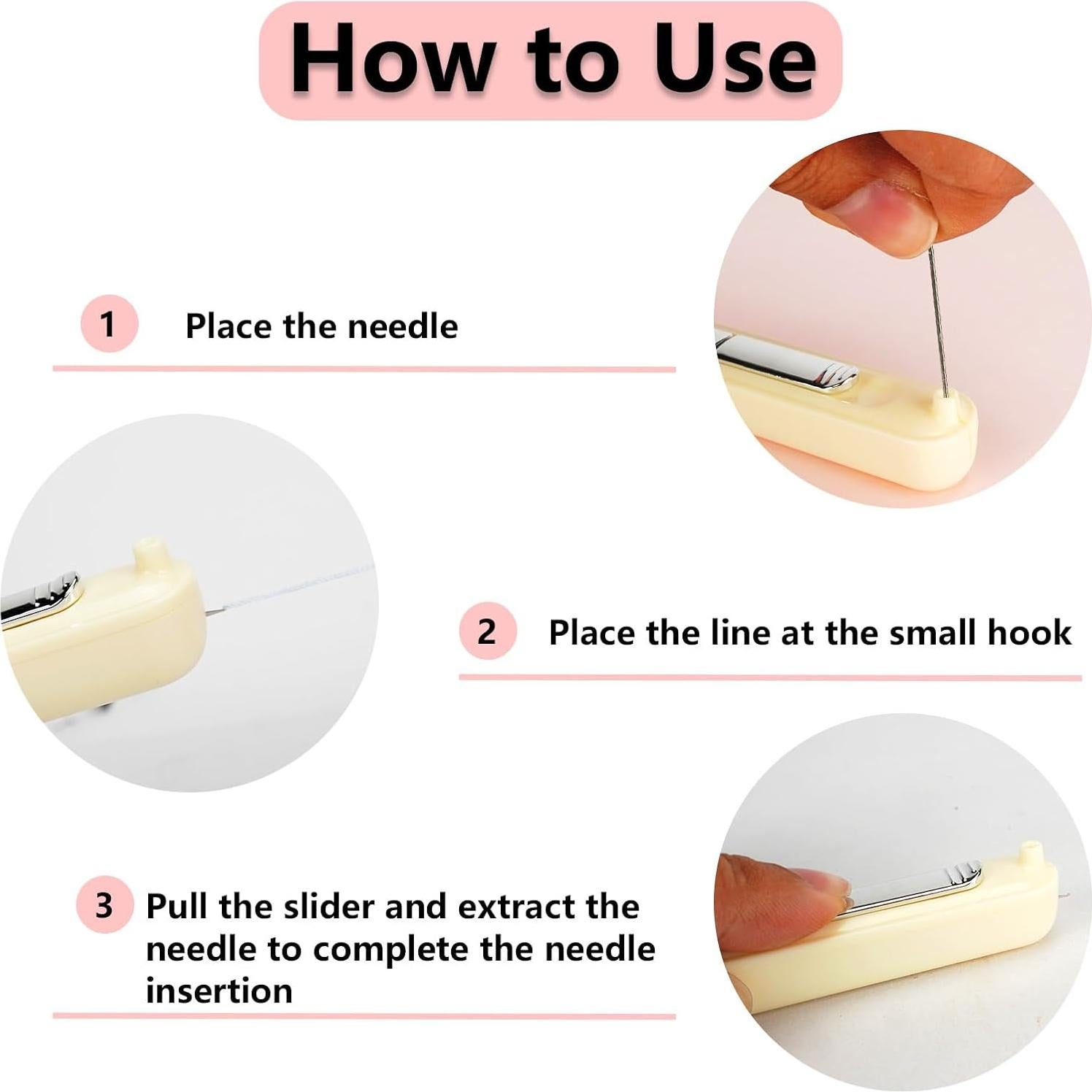 How to Use

1 Place the needle

2 Place the line at the small hook

3 Pull the slider and extract the needle to complete the needle insertion