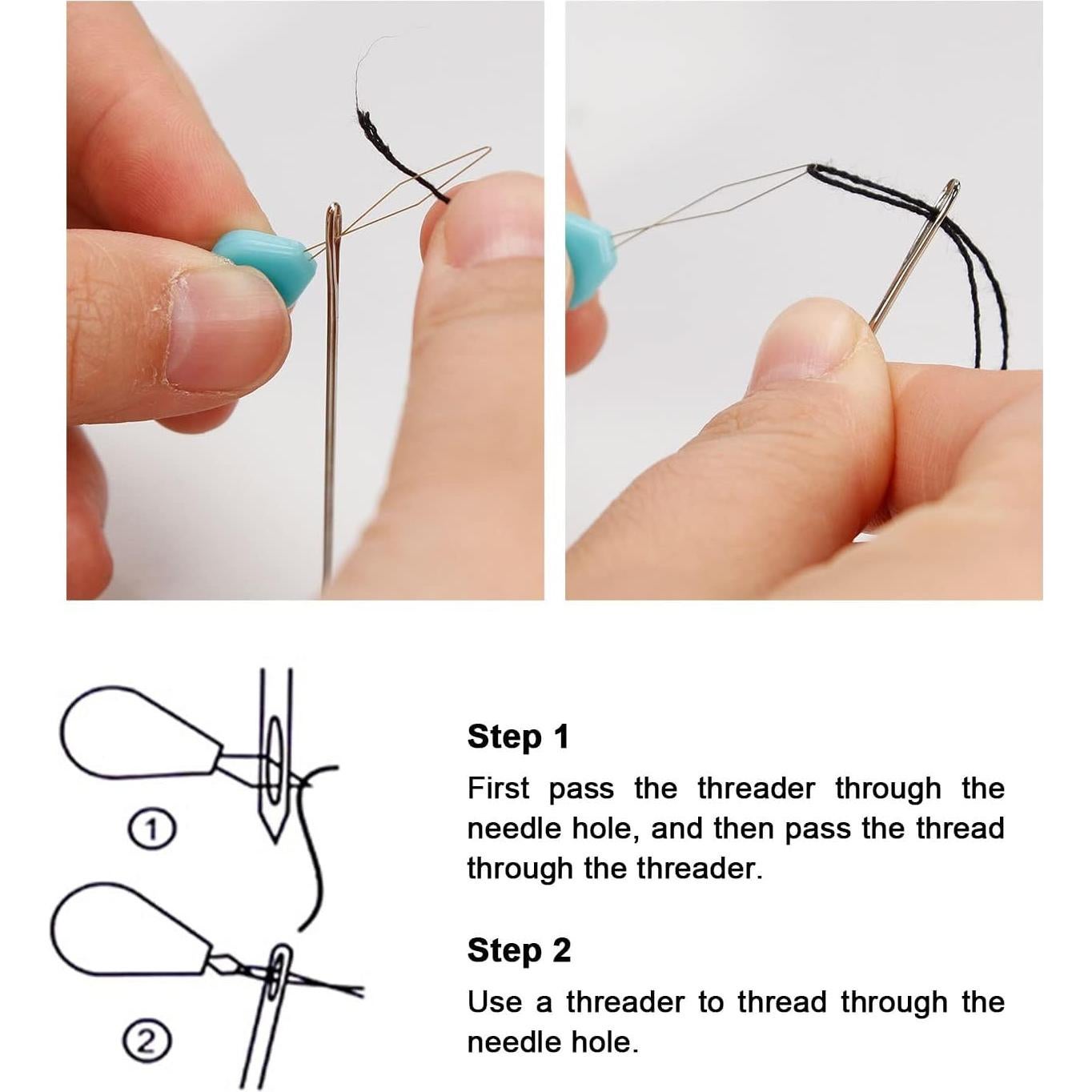 ①

②

Step 1

First pass the threader through the needle hole, and then pass the thread through the threader.

Step 2

Use a threader to thread through the needle hole.