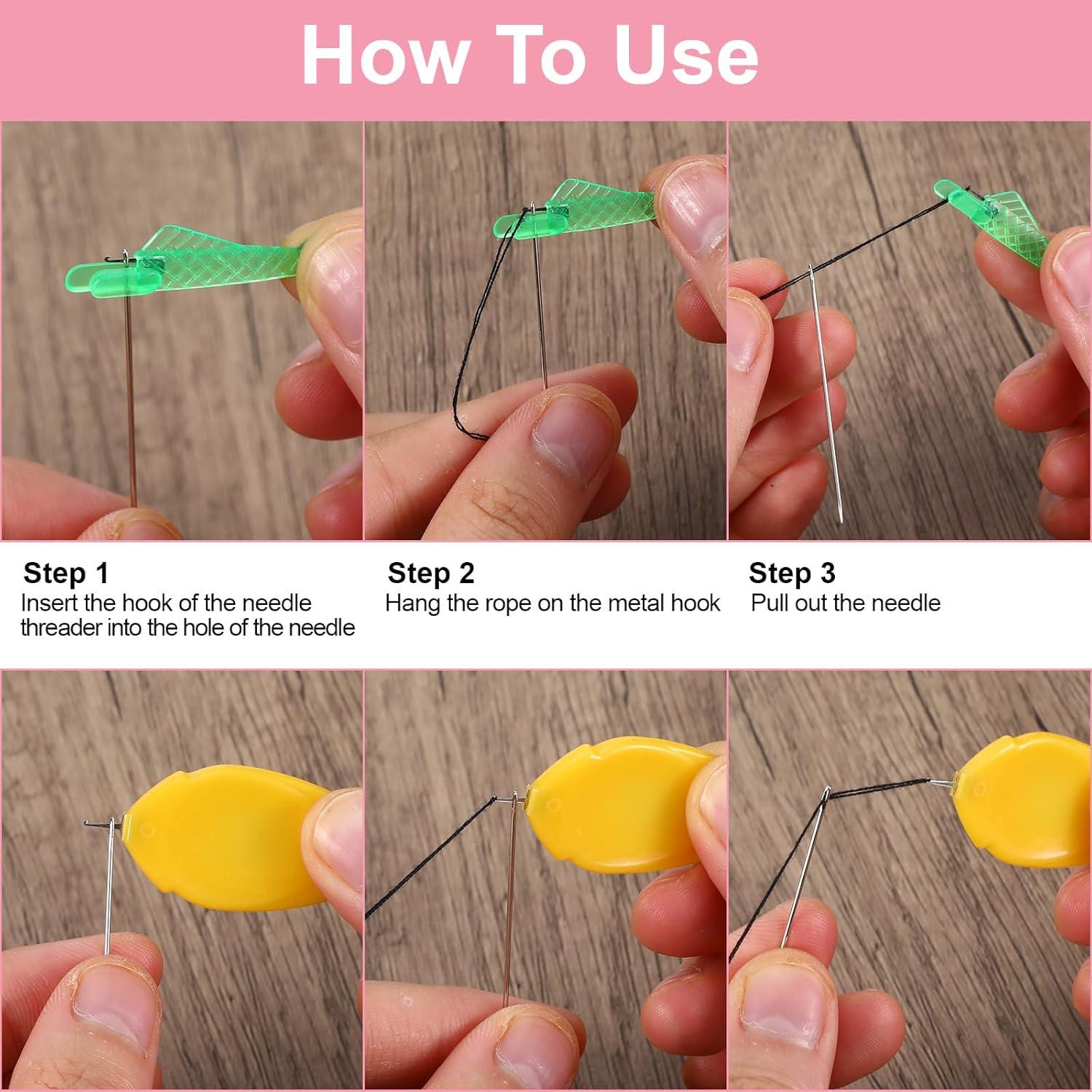 How To Use

Step 1
Insert the hook of the needle threader into the hole of the needle

Step 2
Hang the rope on the metal hook

Step 3
Pull out the needle