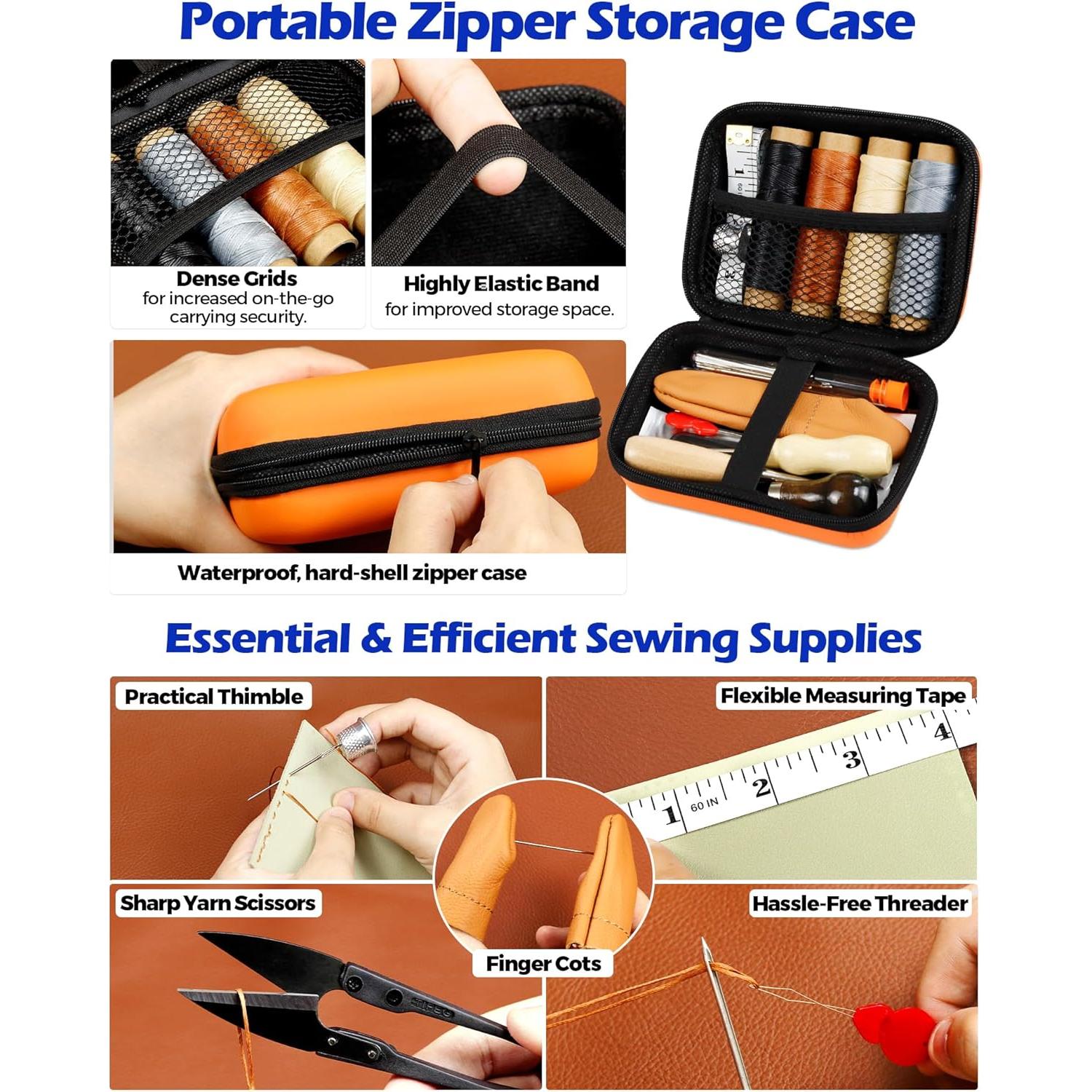 Portable Zipper Storage Case

Dense Grids
for increased on-the-go carrying security.

Highly Elastic Band
for improved storage space.

Waterproof, hard-shell zipper case

Essential & Efficient Sewing Supplies

Practical Thimble

Flexible Measuring Tape

1 60 IN 2 3 4

Sharp Yarn Scissors

Finger Cots

Hassle-Free Threader