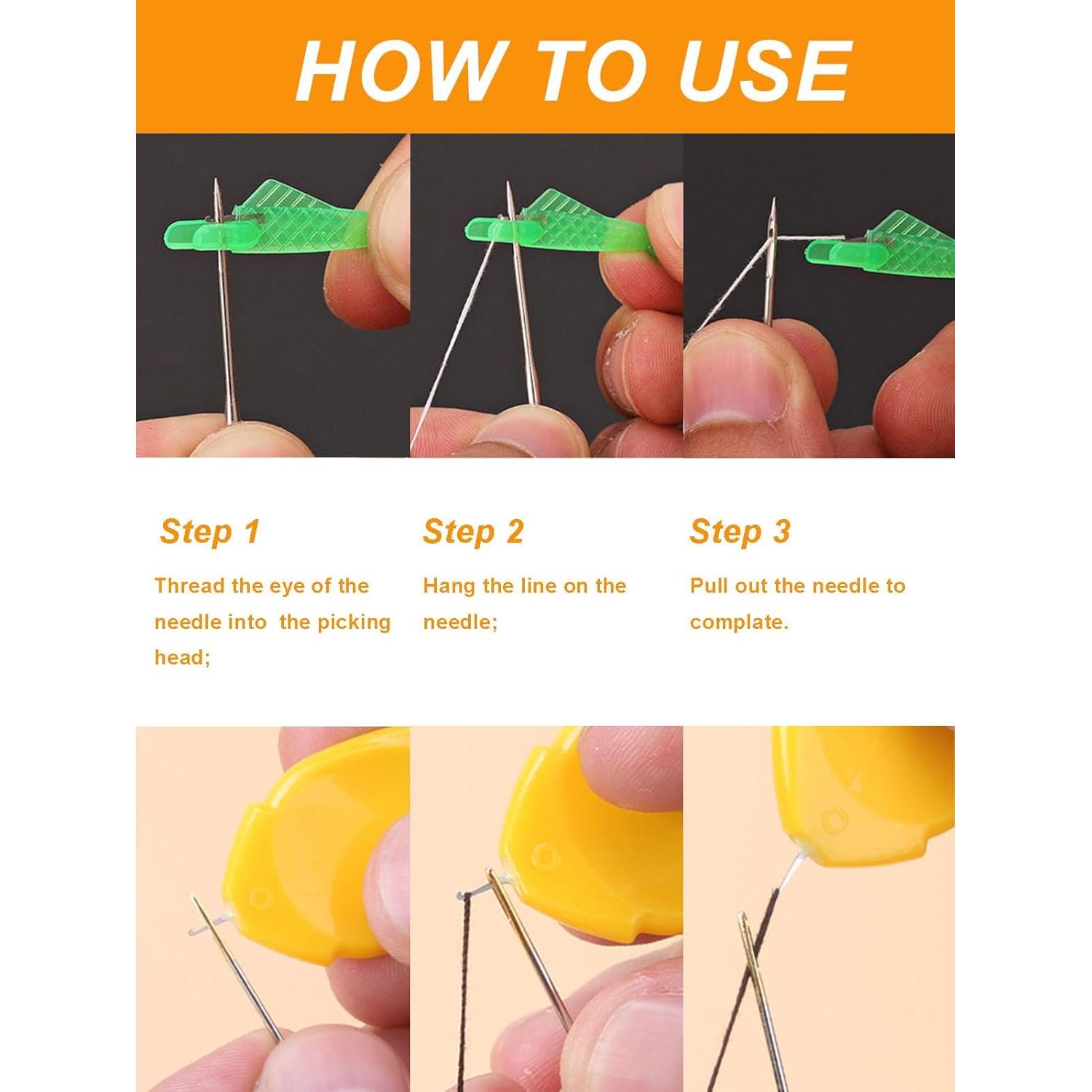 HOW TO USE

Step 1

Thread the eye of the needle into the picking head;

Step 2

Hang the line on the needle;

Step 3

Pull out the needle to complate.